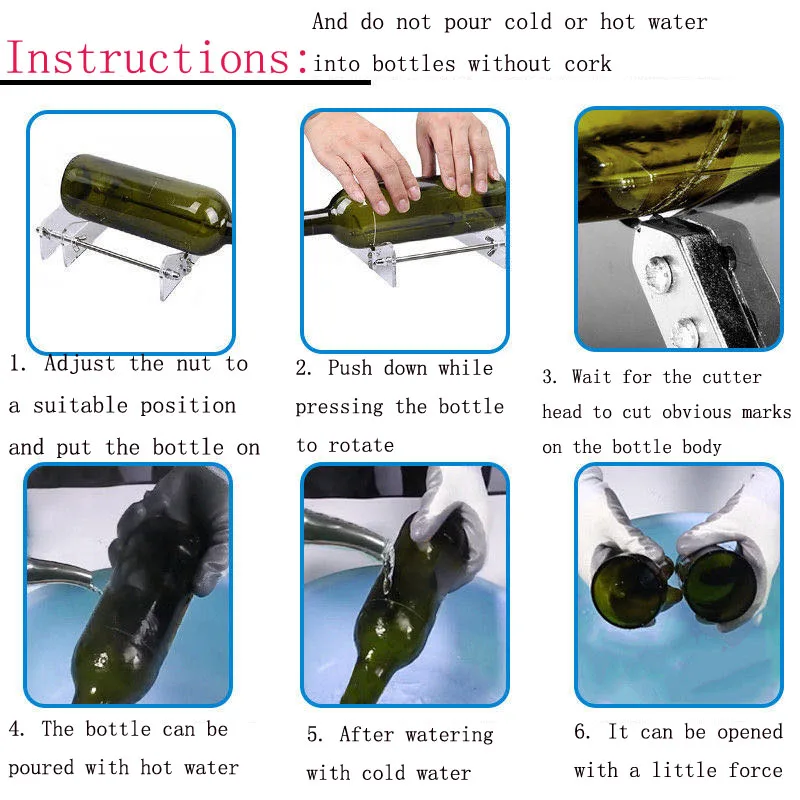 Instructions: And do not pour cold or hot water into bottles without cork

1. Adjust the nut to a suitable position and put the bottle on

2. Push down while pressing the bottle to rotate

3. Wait for the cutter head to cut obvious marks on the bottle body

4. The bottle can be poured with hot water

5. After watering with cold water

6. It can be opened with a little force