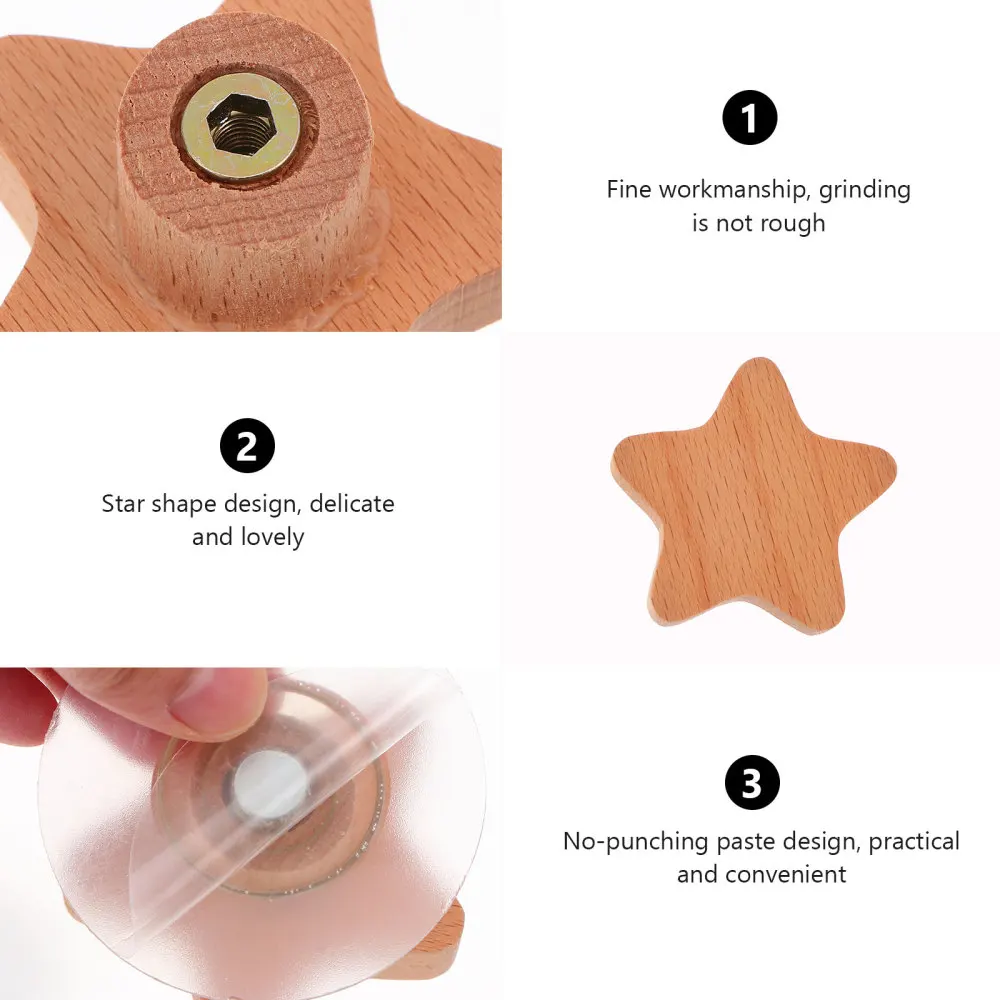 1
Fine workmanship, grinding is not rough

2
Star shape design, delicate and lovely

3
No-punching paste design, practical and convenient