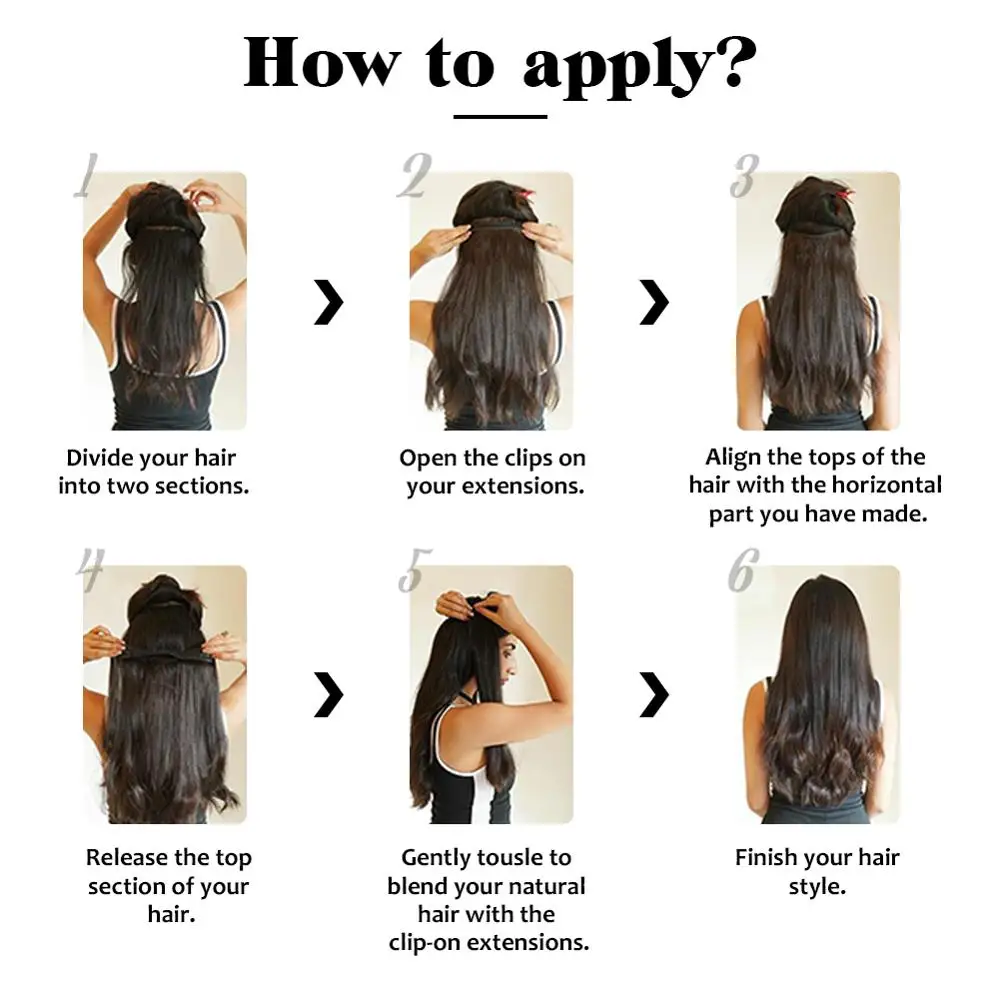 How to apply?

1

Divide your hair into two sections.

2

Open the clips on your extensions.

3

Align the tops of the hair with the horizontal part you have made.

4

Release the top section of your hair.

5

Gently tousle to blend your natural hair with the clip-on extensions.

6

Finish your hair style.