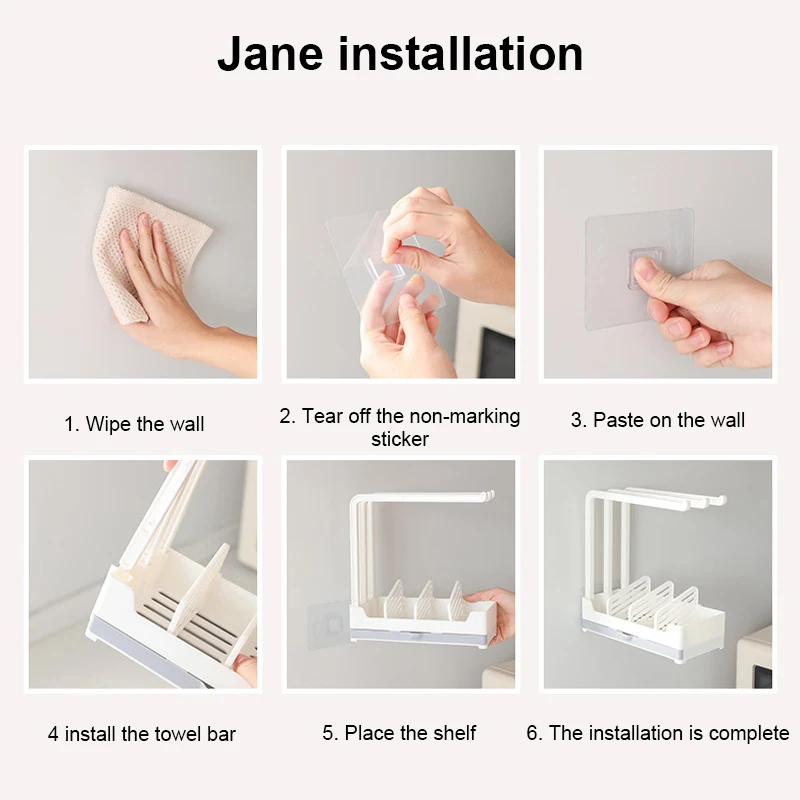 Jane installation

1. Wipe the wall

2. Tear off the non-marking sticker

3. Paste on the wall

4 install the towel bar

5. Place the shelf

6. The installation is complete