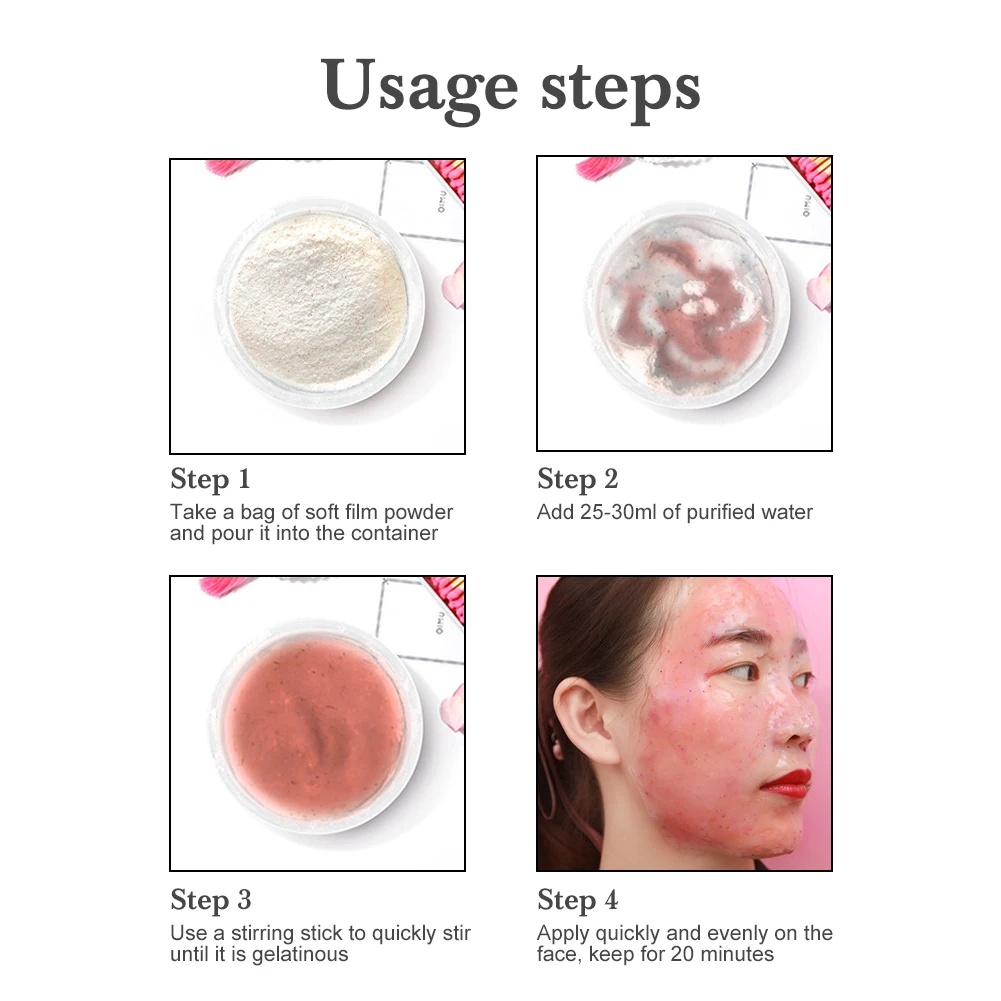 Usage steps

Step 1
Take a bag of soft film powder and pour it into the container

Step 2
Add 25-30ml of purified water

Step 3
Use a stirring stick to quickly stir until it is gelatinous

Step 4
Apply quickly and evenly on the face, keep for 20 minutes