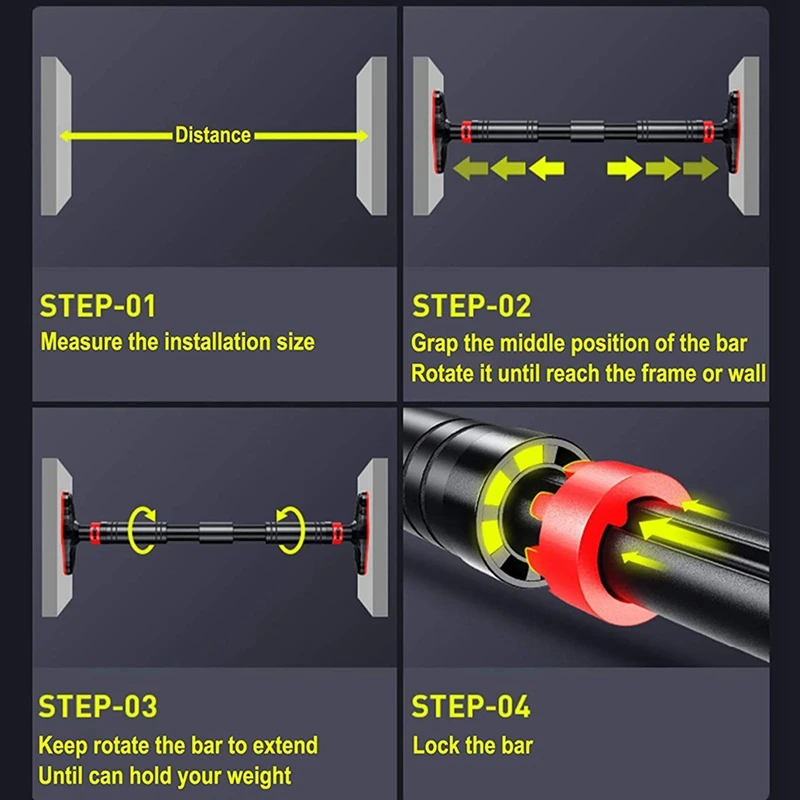 Distance

STEP-01
Measure the installation size

STEP-02
Grap the middle position of the bar
Rotate it until reach the frame or wall

STEP-03
Keep rotate the bar to extend
Until can hold your weight

STEP-04
Lock the bar