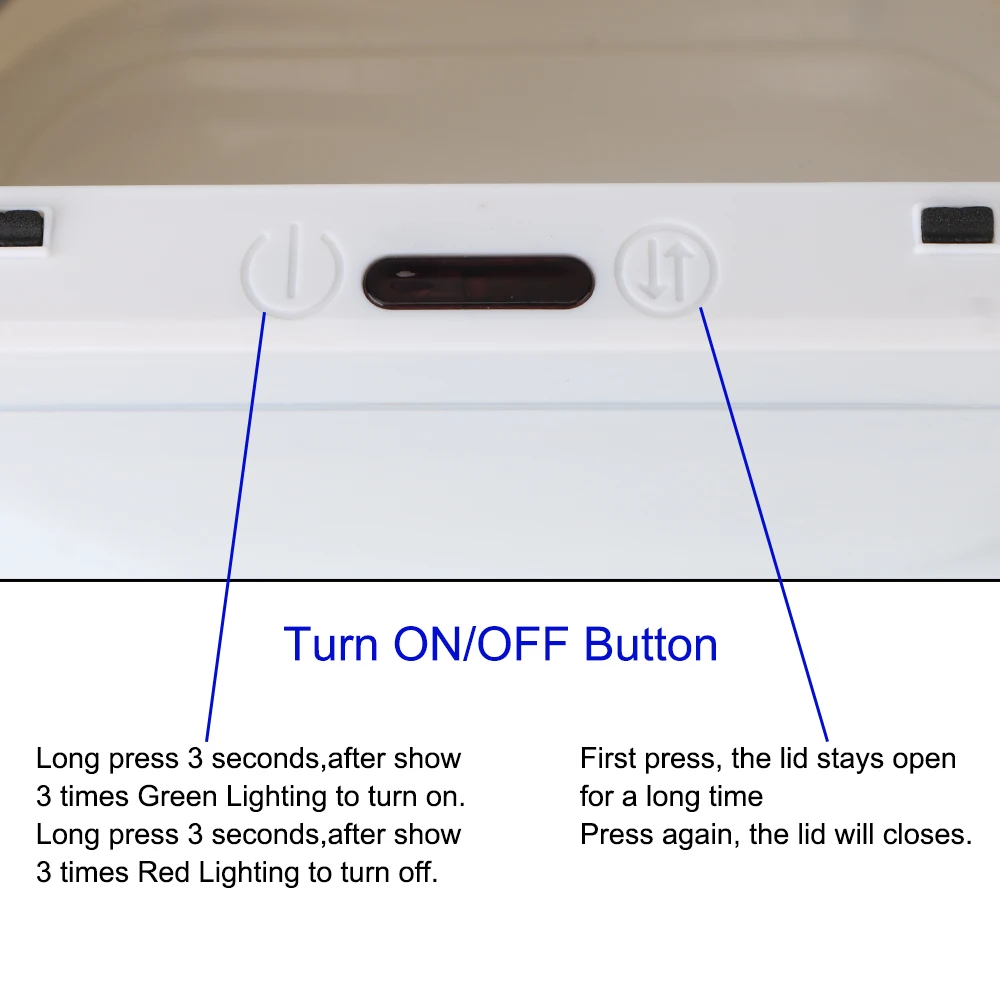 Turn ON/OFF Button

Long press 3 seconds,after show 3 times Green Lighting to turn on.
Long press 3 seconds,after show 3 times Red Lighting to turn off.

First press, the lid stays open for a long time
Press again, the lid will closes.