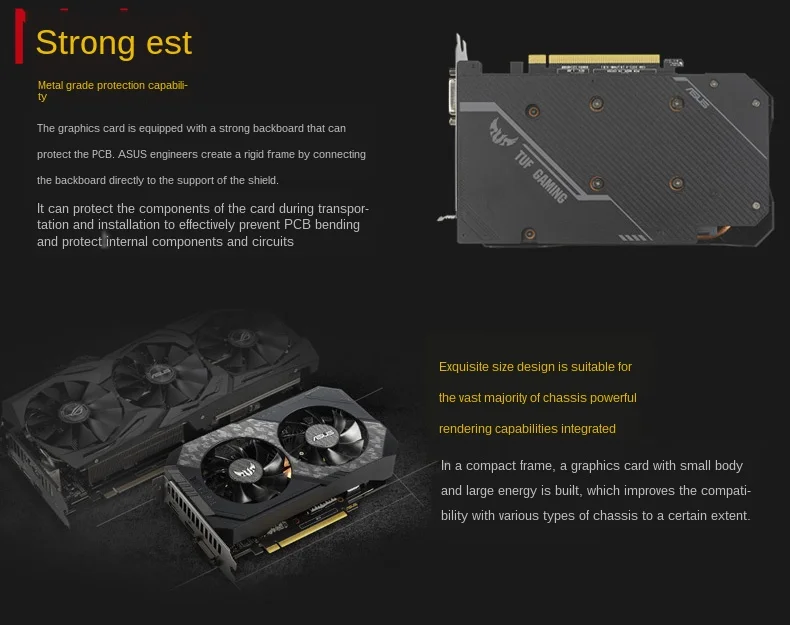 Strong est

Metal grade protection capability

The graphics card is equipped with a strong backboard that can protect the PCB. ASUS engineers create a rigid frame by connecting the backboard directly to the support of the shield.

It can protect the components of the card during transportation and installation to effectively prevent PCB bending and protect internal components and circuits

ASUS

TUF GAMING

ASUS

ASUS

Exquisite size design is suitable for the vast majority of chassis powerful rendering capabilities integrated

In a compact frame, a graphics card with small body and large energy is built, which improves the compatibility with various types of chassis to a certain extent.