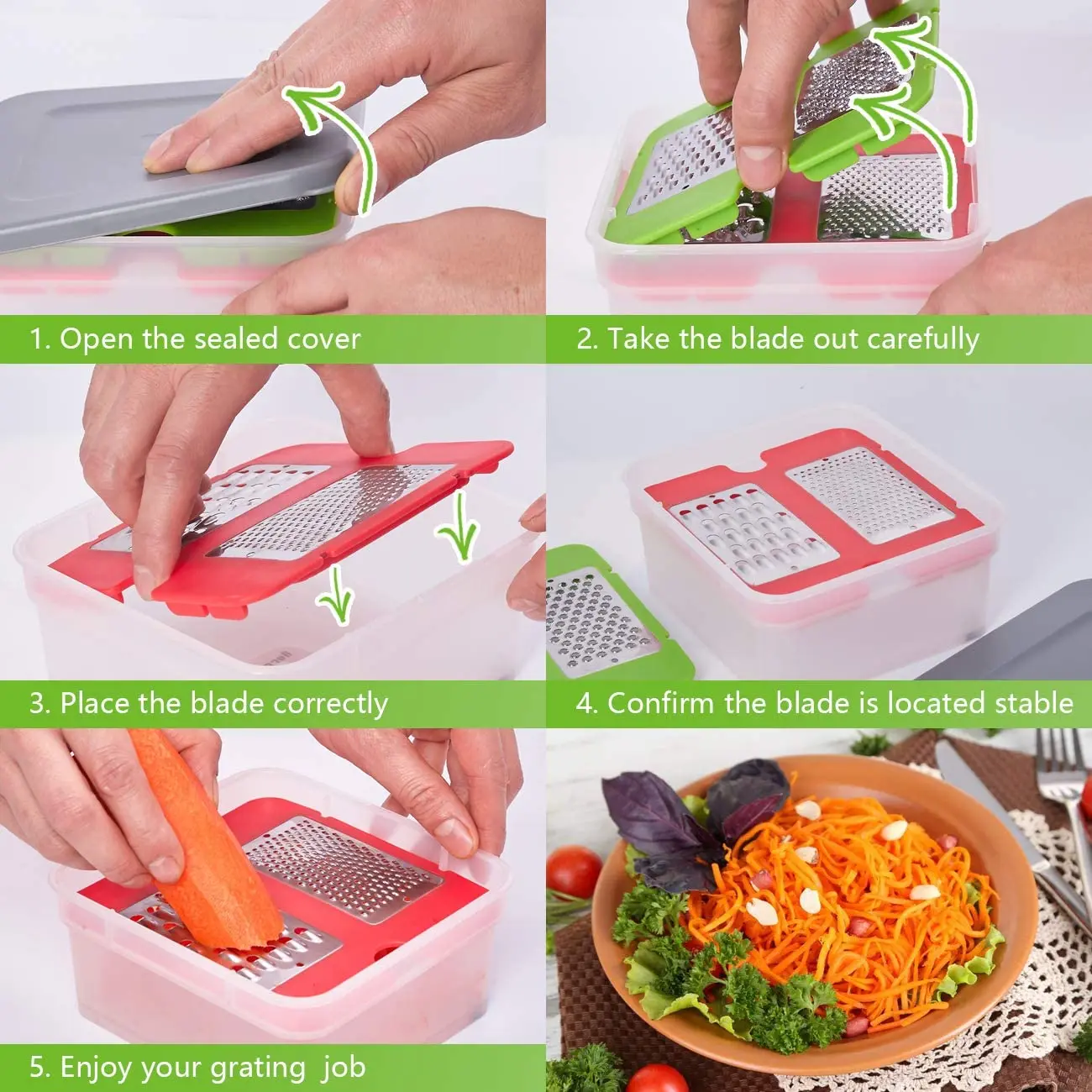 1. Open the sealed cover

2. Take the blade out carefully

3. Place the blade correctly

4. Confirm the blade is located stable

5. Enjoy your grating job