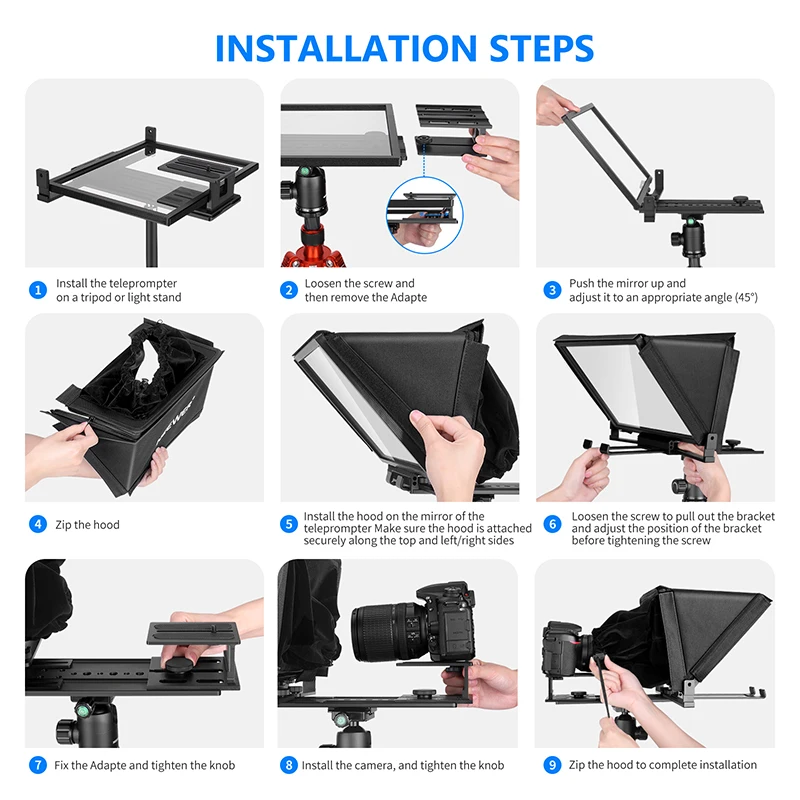 INSTALLATION STEPS

1 Install the teleprompter on a tripod or light stand

2 Loosen the screw and then remove the Adapte

3 Push the mirror up and adjust it to an appropriate angle (45°)

4 Zip the hood

5 Install the hood on the mirror of the teleprompter Make sure the hood is attached securely along the top and left/right sides

6 Loosen the screw to pull out the bracket and adjust the position of the bracket before tightening the screw

7 Fix the Adapte and tighten the knob

8 Install the camera, and tighten the knob

9 Zip the hood to complete installation