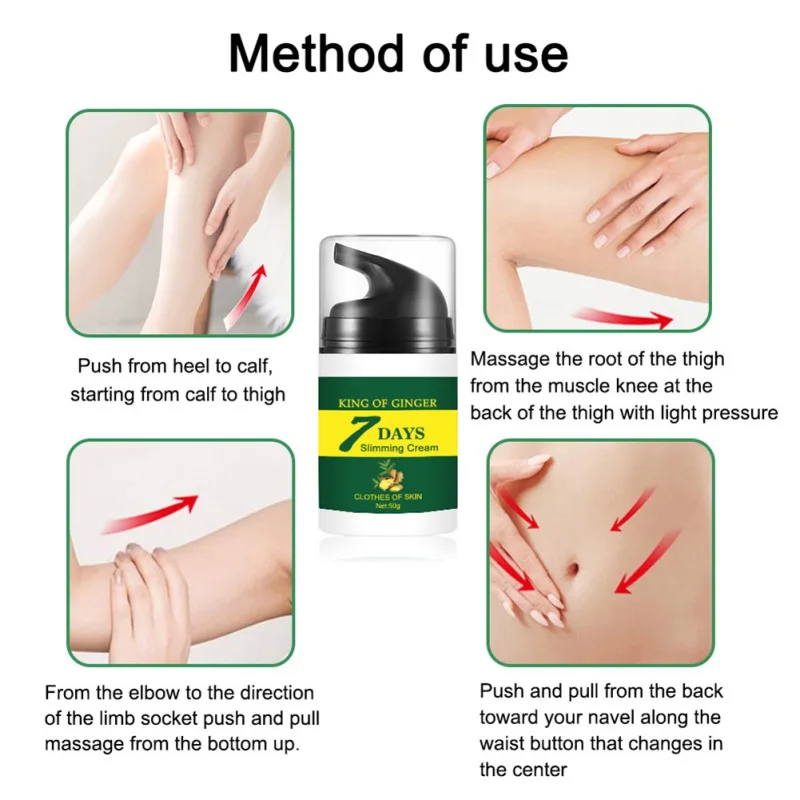 Method of use

Push from heel to calf, starting from calf to thigh

KING OF GINGER
7 DAYS
Slimming Cream
CLOTHES OF SKIN
Net:50g

Massage the root of the thigh from the muscle knee at the back of the thigh with light pressure

From the elbow to the direction of the limb socket push and pull massage from the bottom up.

Push and pull from the back toward your navel along the waist button that changes in the center