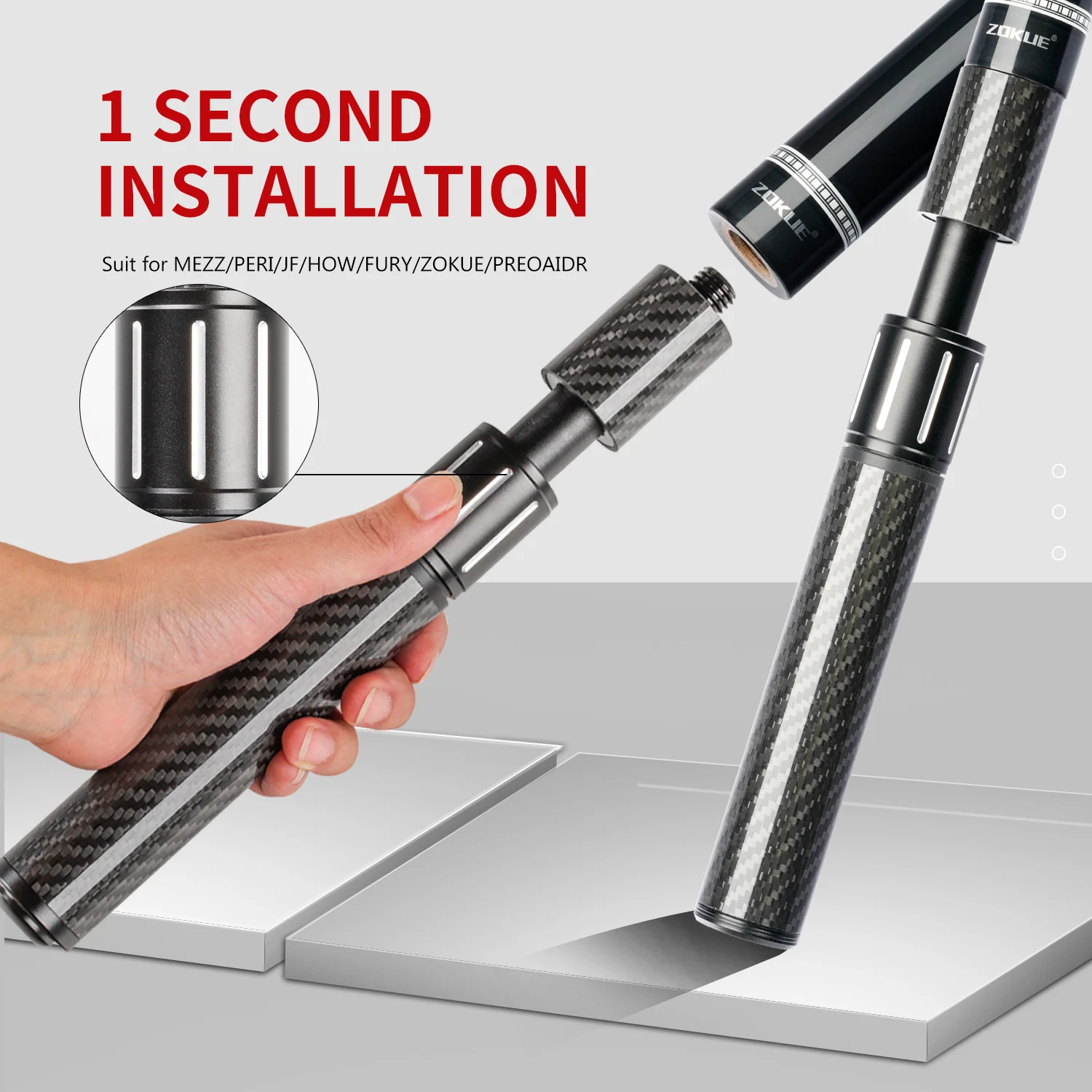 1 SECOND INSTALLATION

Suit for MEZZ/PERI/JF/HOW/FURY/ZOKUE/PREOAIDR

ZOKUE®

ZOKUE®