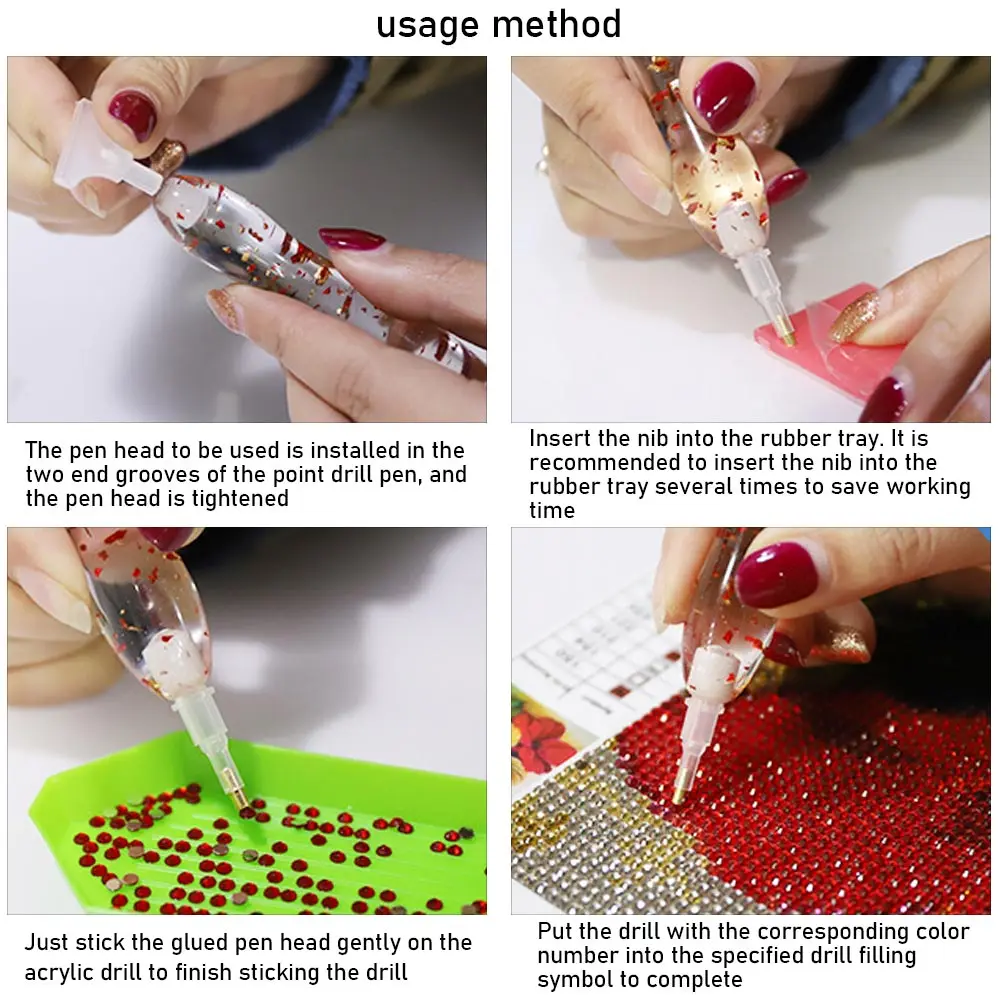 usage method

The pen head to be used is installed in the two end grooves of the point drill pen, and the pen head is tightened

Insert the nib into the rubber tray. It is recommended to insert the nib into the rubber tray several times to save working time

Just stick the glued pen head gently on the acrylic drill to finish sticking the drill

Put the drill with the corresponding color number into the specified drill filling symbol to complete