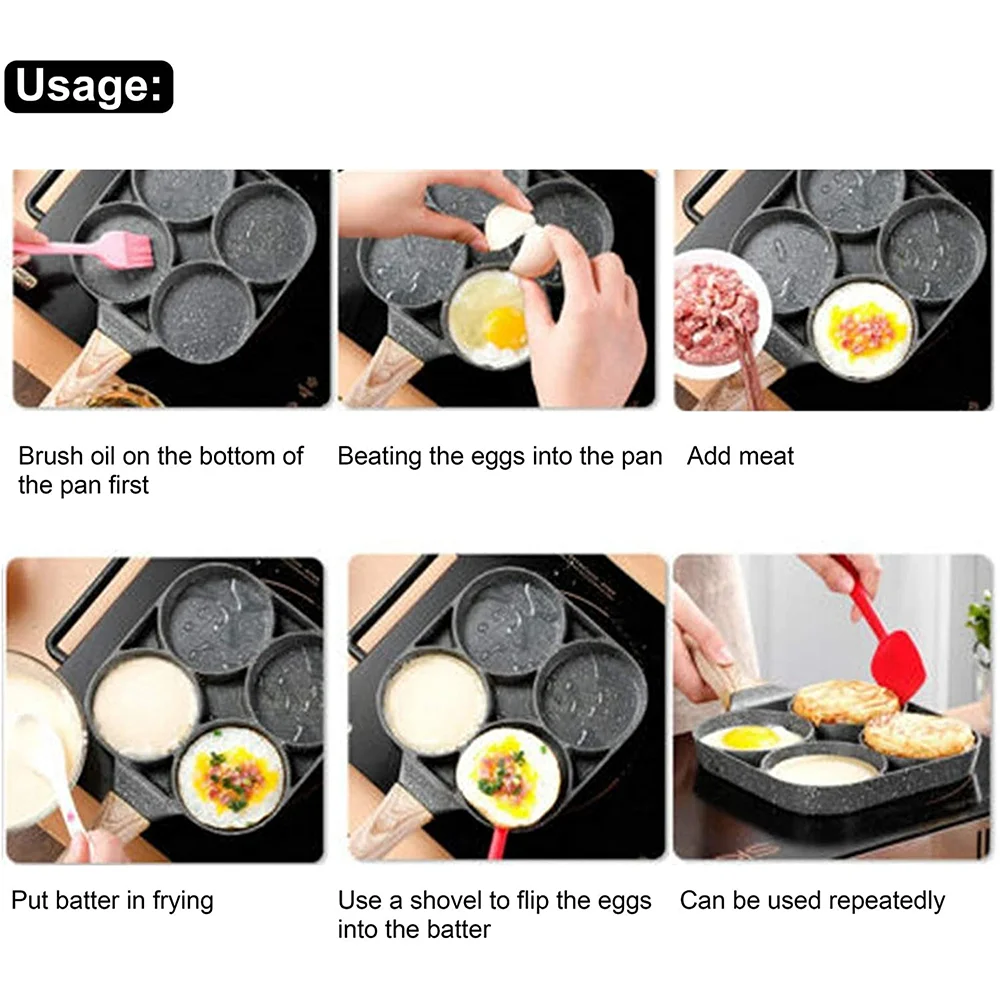 Usage:

Brush oil on the bottom of the pan first

Beating the eggs into the pan

Add meat

Put batter in frying

Use a shovel to flip the eggs into the batter

Can be used repeatedly