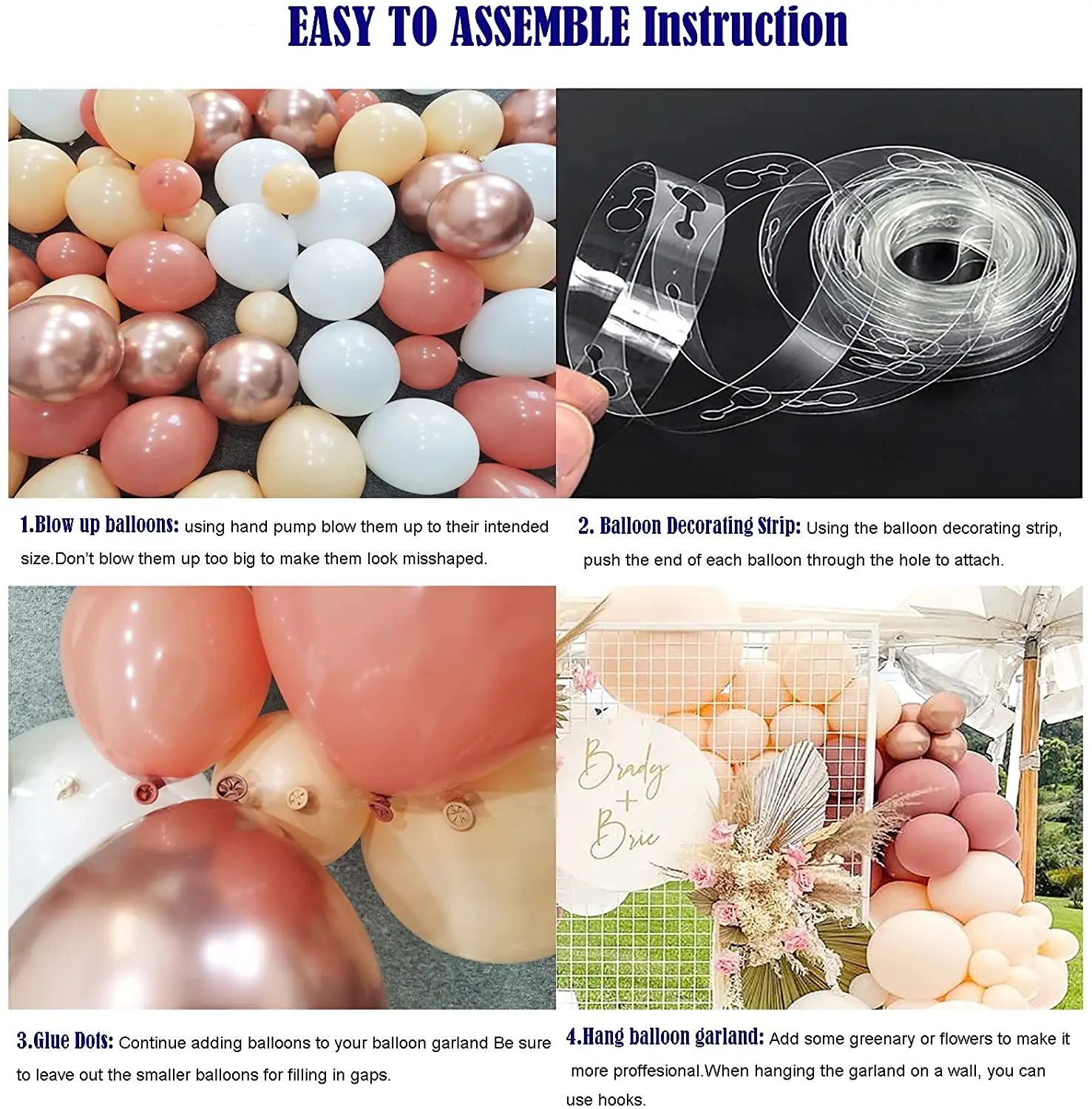 EASY TO ASSEMBLE Instruction

1.Blow up balloons: using hand pump blow them up to their intended size.Don't blow them up too big to make them look misshaped.

2. Balloon Decorating Strip: Using the balloon decorating strip, push the end of each balloon through the hole to attach.

Brady + Brie

3.Glue Dots: Continue adding balloons to your balloon garland Be sure to leave out the smaller balloons for filling in gaps.

4.Hang balloon garland: Add some greenary or flowers to make it more proffesional.When hanging the garland on a wall, you can use hooks.