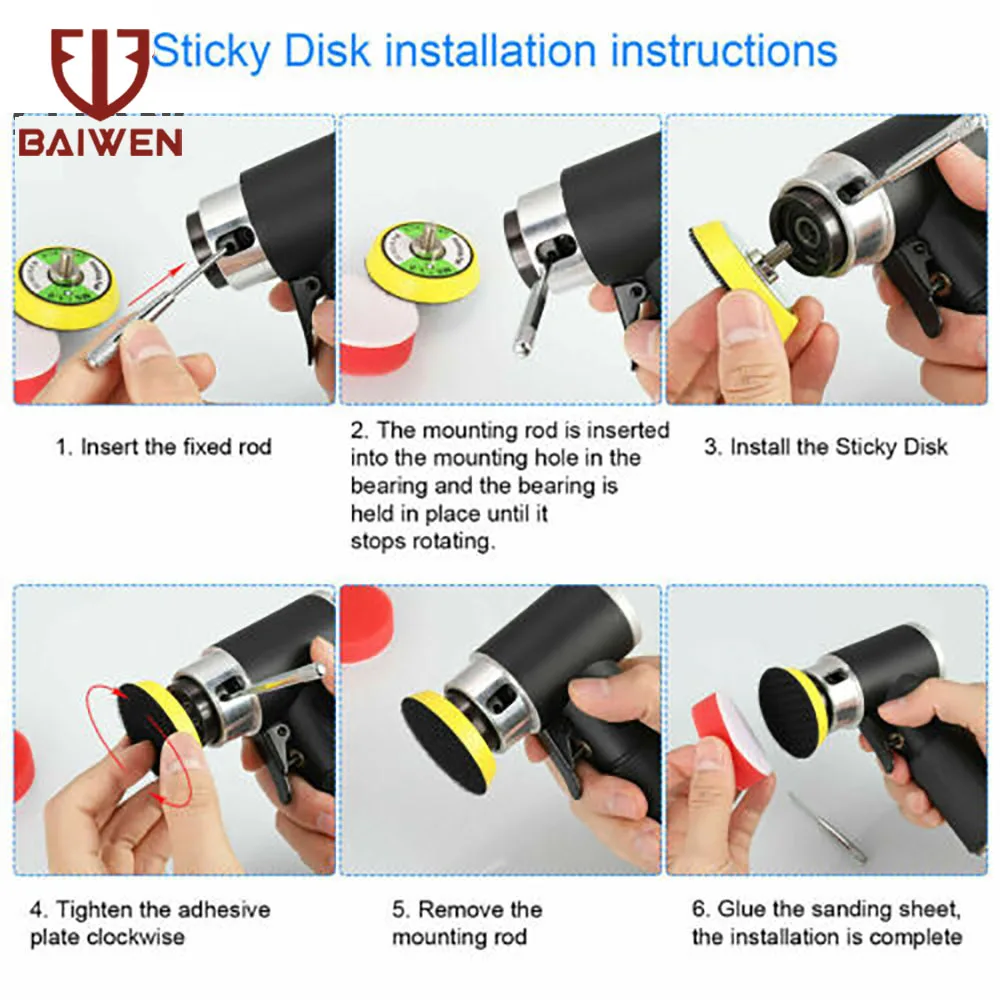 BAIWEN

Sticky Disk installation instructions

1. Insert the fixed rod

2. The mounting rod is inserted into the mounting hole in the bearing and the bearing is held in place until it stops rotating.

3. Install the Sticky Disk

4. Tighten the adhesive plate clockwise

5. Remove the mounting rod

6. Glue the sanding sheet, the installation is complete