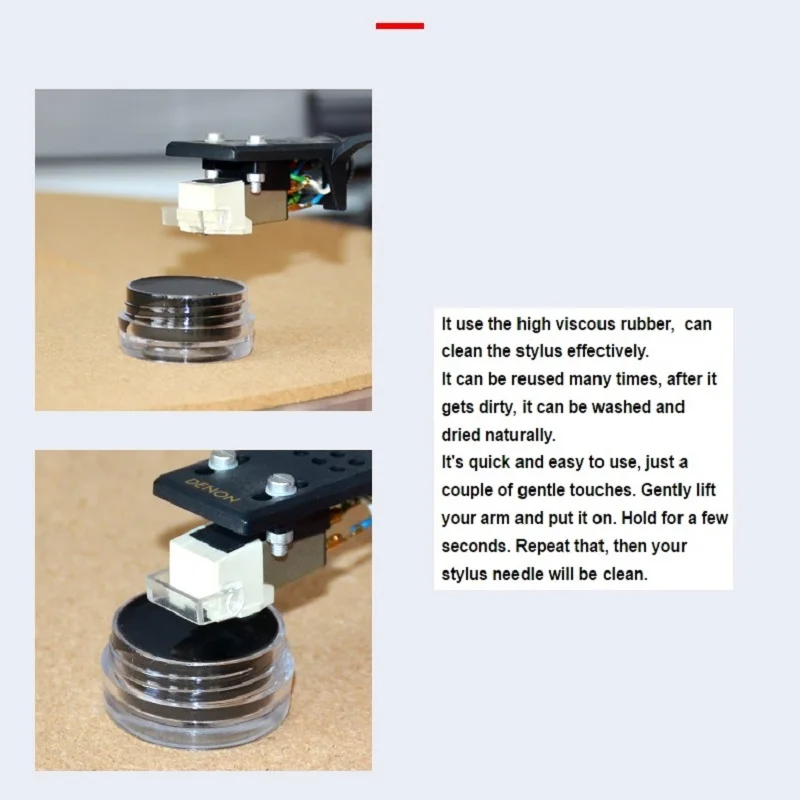 DENON

It use the high viscous rubber, can clean the stylus effectively.
It can be reused many times, after it gets dirty, it can be washed and dried naturally.
It's quick and easy to use, just a couple of gentle touches. Gently lift your arm and put it on. Hold for a few seconds. Repeat that, then your stylus needle will be clean.