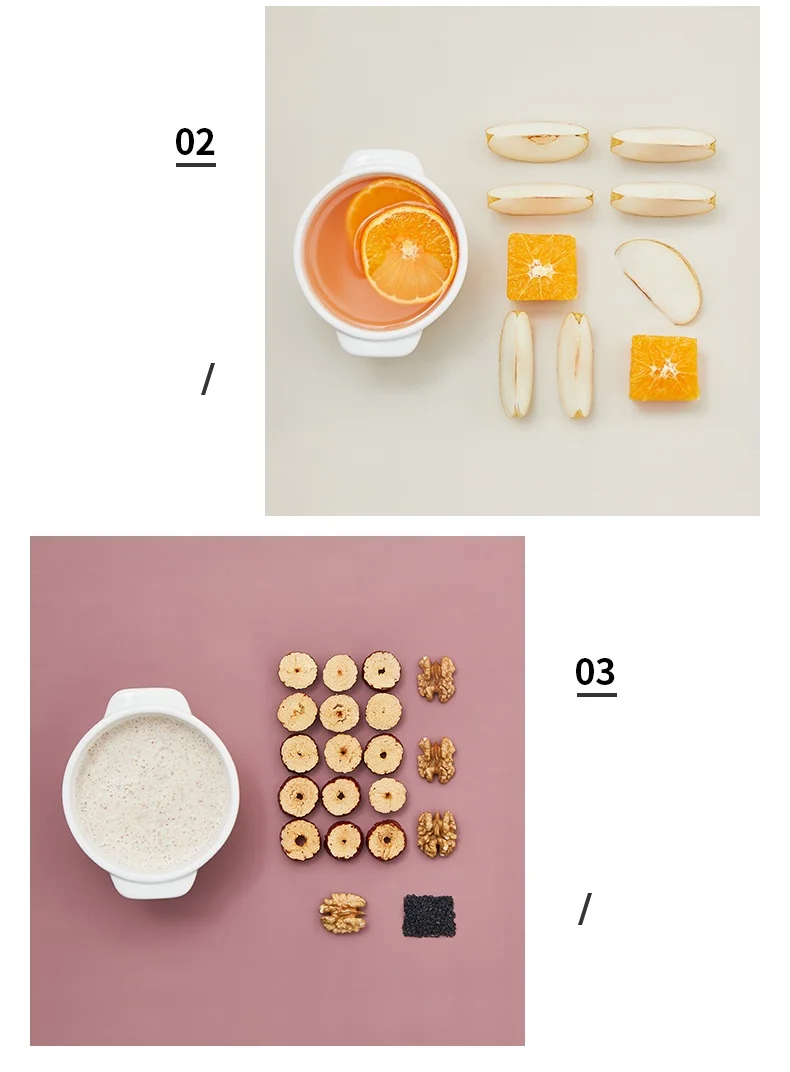 02

/

03

/