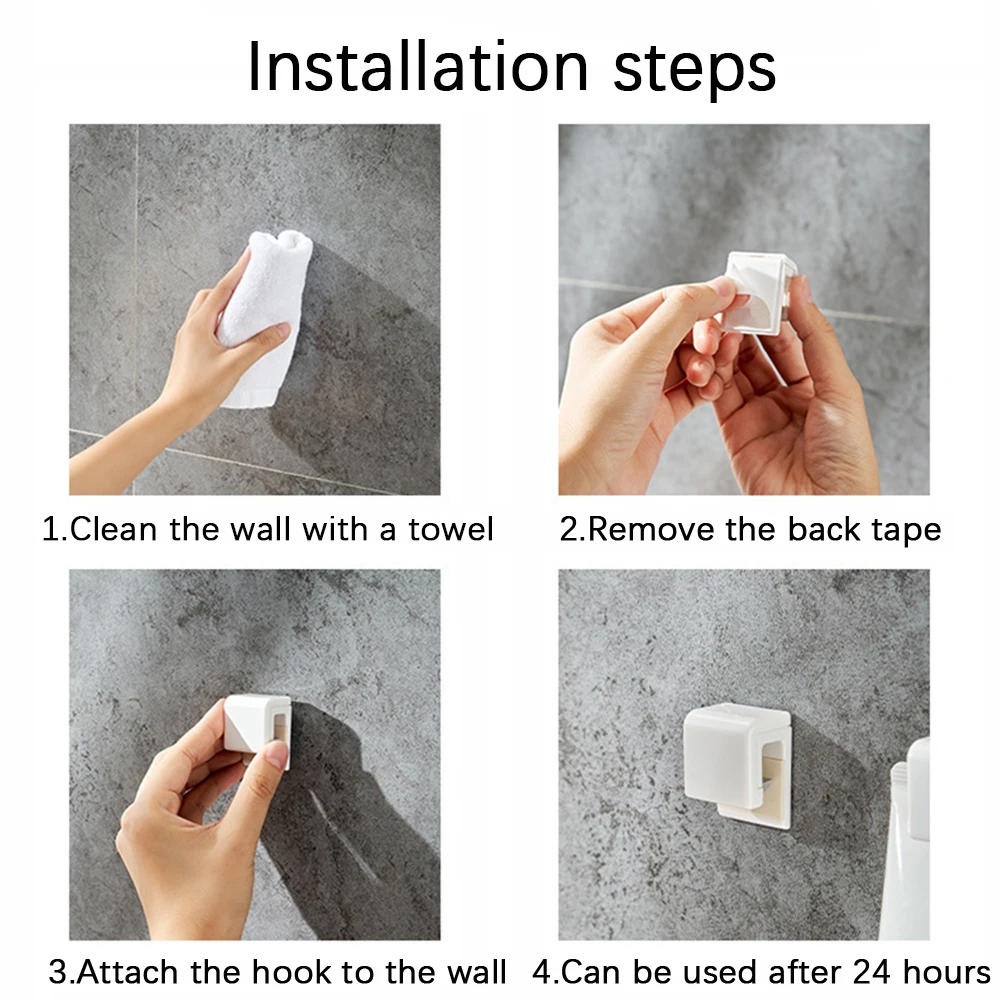 Installation steps

1.Clean the wall with a towel

2.Remove the back tape

3.Attach the hook to the wall

4.Can be used after 24 hours