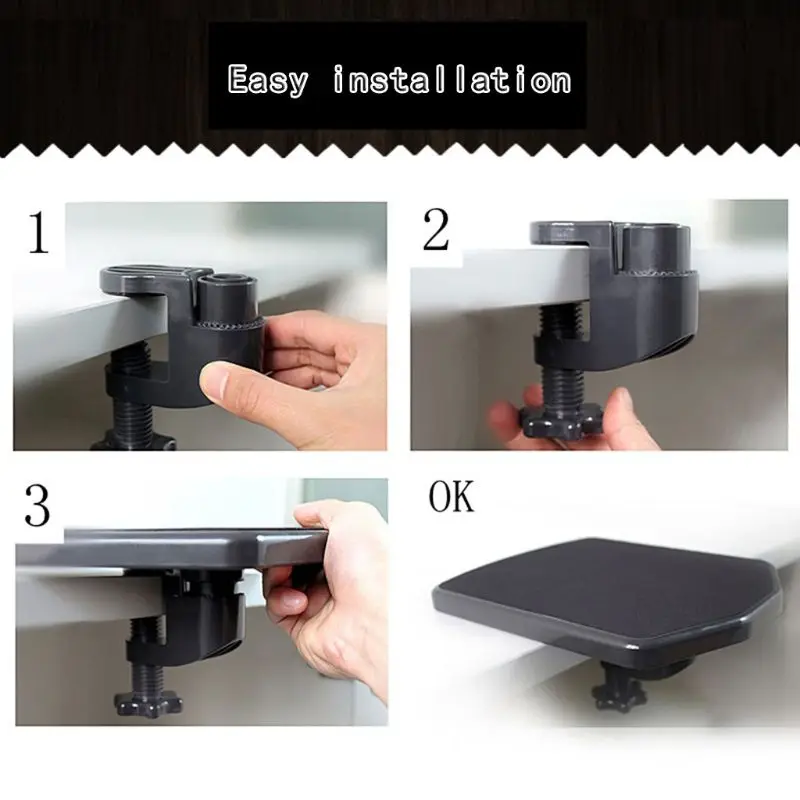 Easy installation

1

2

3

OK