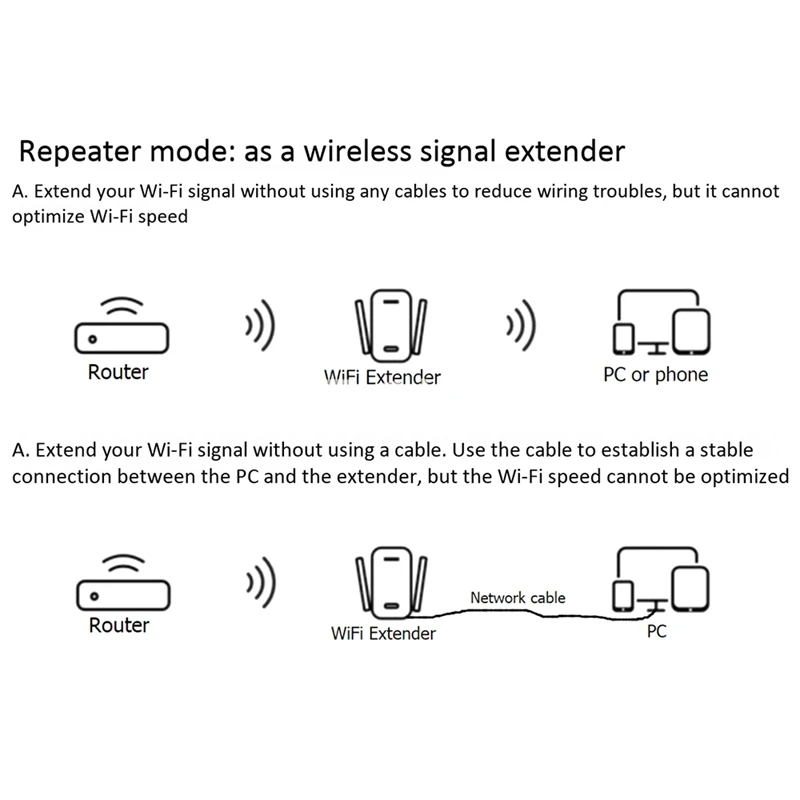 Repeater mode: as a wireless signal extender

A. Extend your Wi-Fi signal without using any cables to reduce wiring troubles, but it cannot optimize Wi-Fi speed

Router

WiFi Extender

PC or phone

A. Extend your Wi-Fi signal without using a cable. Use the cable to establish a stable connection between the PC and the extender, but the Wi-Fi speed cannot be optimized

Router

WiFi Extender

Network cable

PC