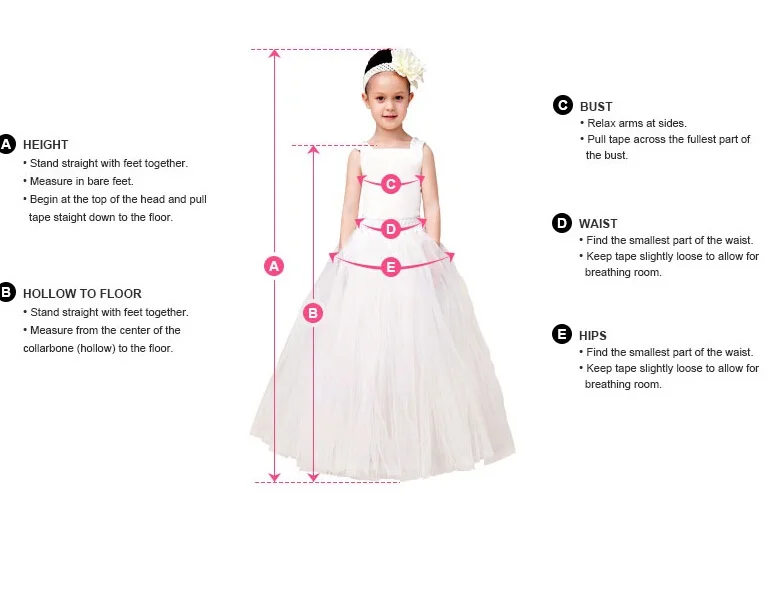 A HEIGHT
• Stand straight with feet together.
• Measure in bare feet.
• Begin at the top of the head and pull tape staight down to the floor.

B HOLLOW TO FLOOR
• Stand straight with feet together.
• Measure from the center of the collarbone (hollow) to the floor.

C
D
E
A
B

C BUST
• Relax arms at sides.
• Pull tape across the fullest part of the bust.

D WAIST
• Find the smallest part of the waist.
• Keep tape slightly loose to allow for breathing room.

E HIPS
• Find the smallest part of the waist.
• Keep tape slightly loose to allow for breathing room.