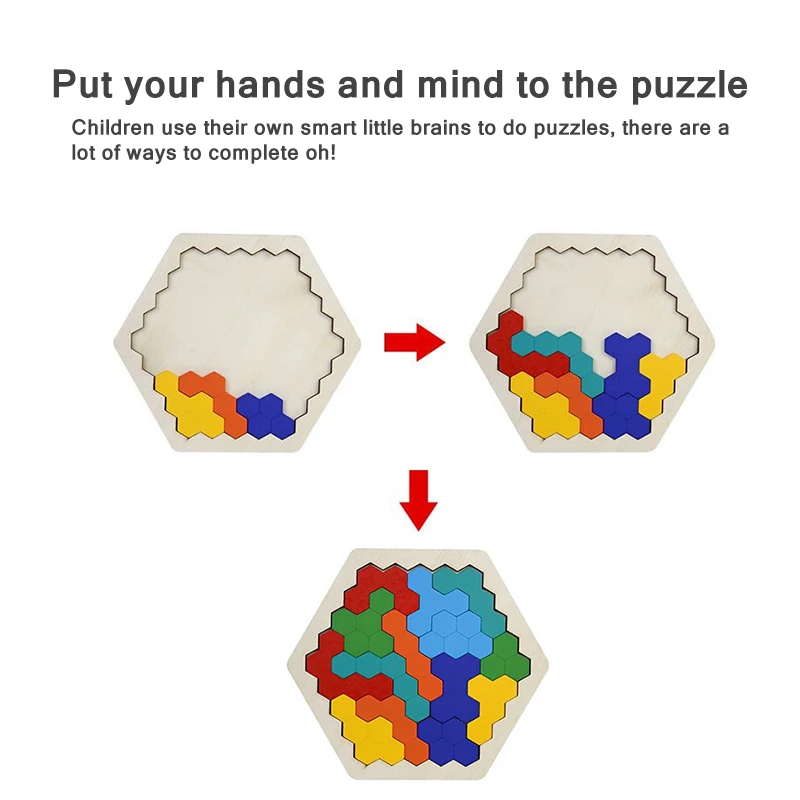 Put your hands and mind to the puzzle

Children use their own smart little brains to do puzzles, there are a lot of ways to complete oh!