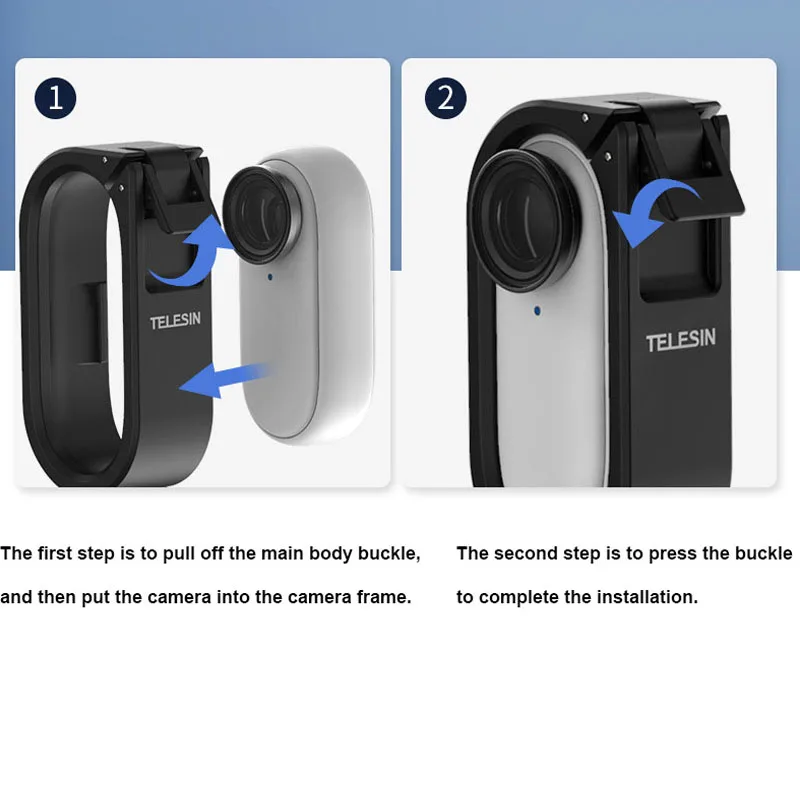 1

TELESIN

The first step is to pull off the main body buckle, and then put the camera into the camera frame.

2

TELESIN

The second step is to press the buckle to complete the installation.