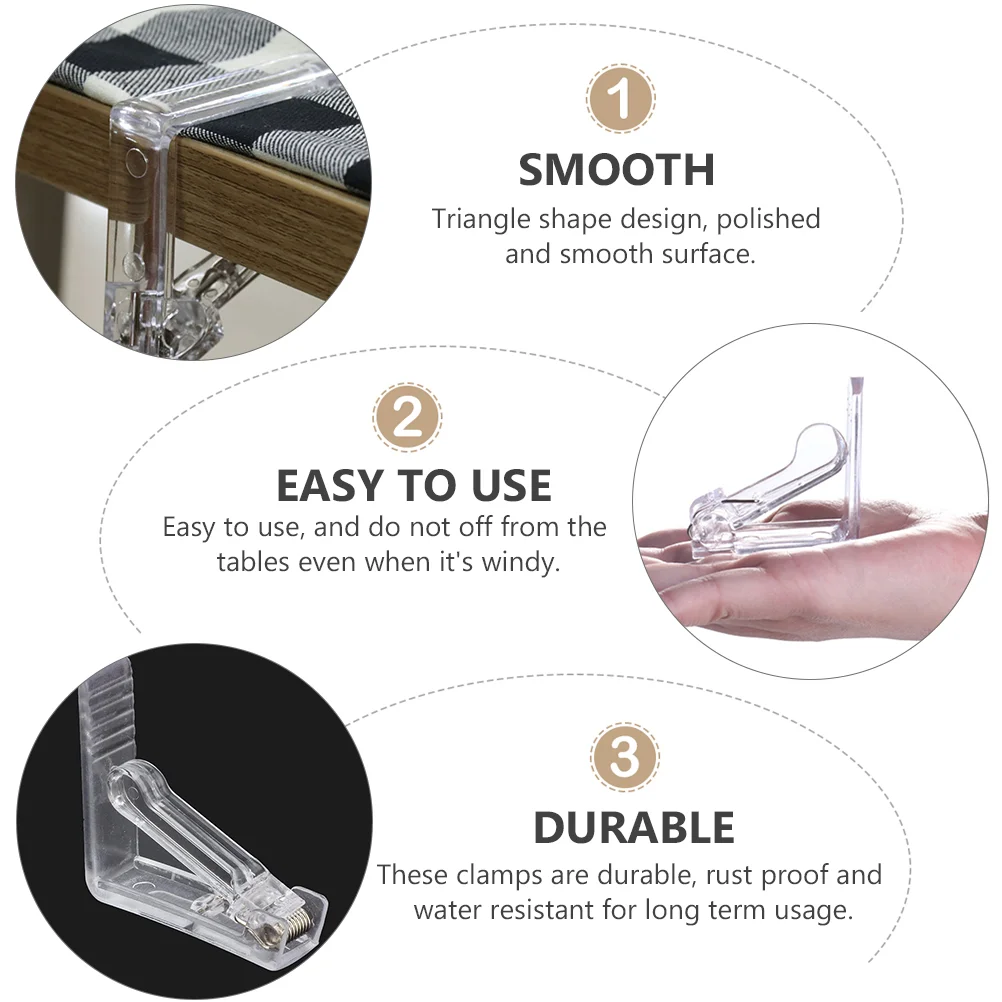 1
SMOOTH
Triangle shape design, polished and smooth surface.

2
EASY TO USE
Easy to use, and do not off from the tables even when it's windy.

3
DURABLE
These clamps are durable, rust proof and water resistant for long term usage.