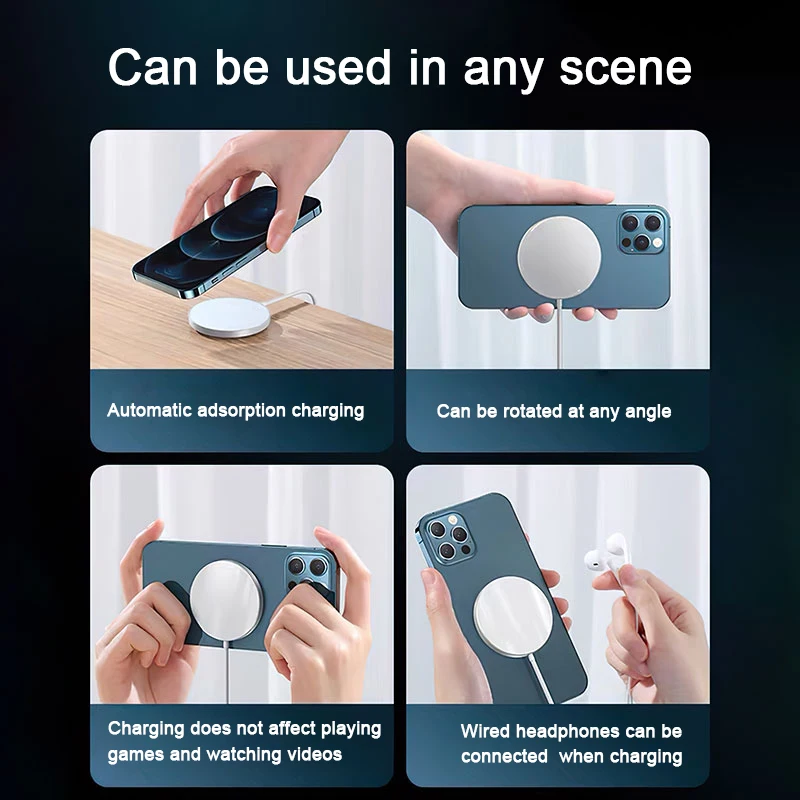 Can be used in any scene

Automatic adsorption charging

Can be rotated at any angle

Charging does not affect playing games and watching videos

Wired headphones can be connected when charging