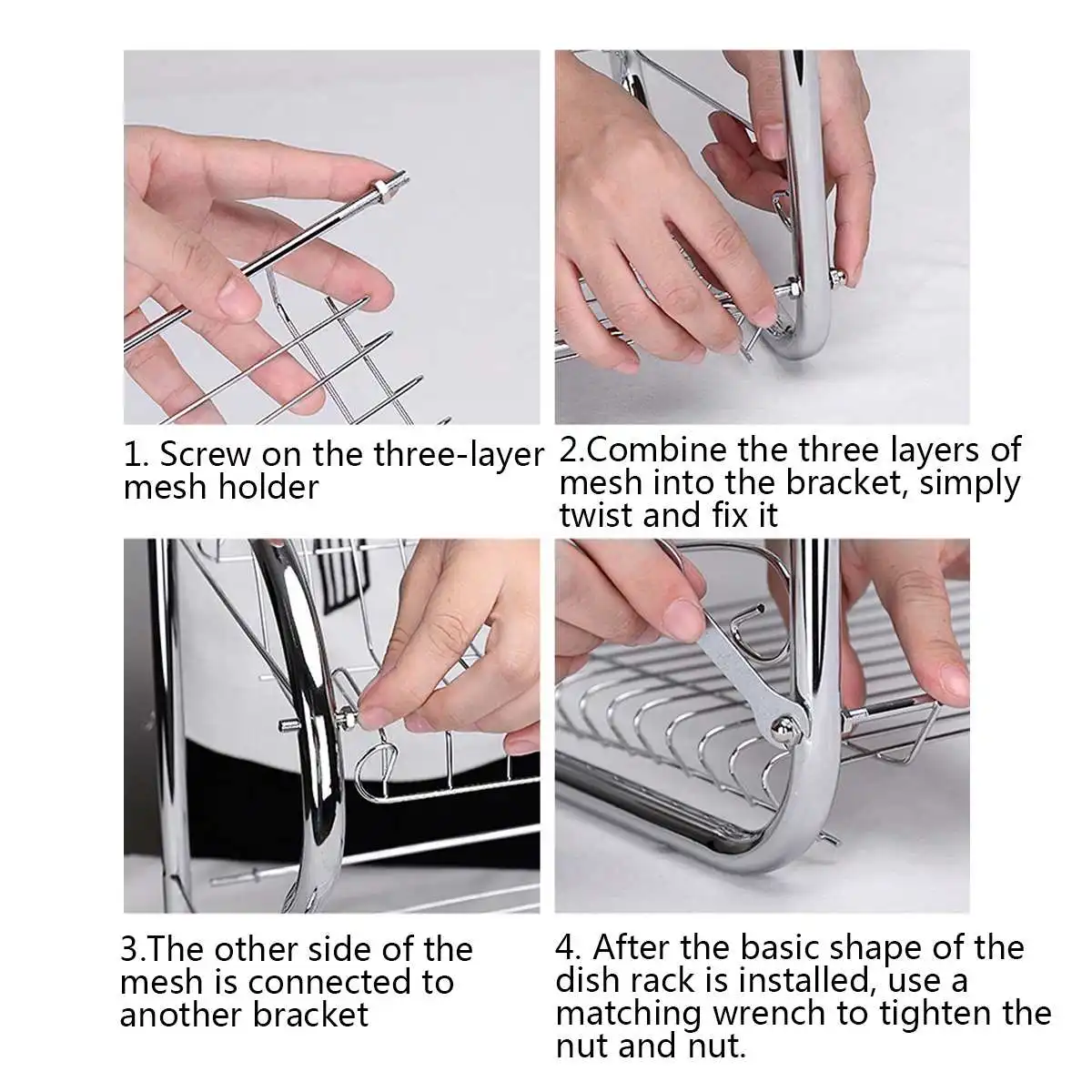 1. Screw on the three-layer mesh holder

2.Combine the three layers of mesh into the bracket, simply twist and fix it

3.The other side of the mesh is connected to another bracket

4. After the basic shape of the dish rack is installed, use a matching wrench to tighten the nut and nut.