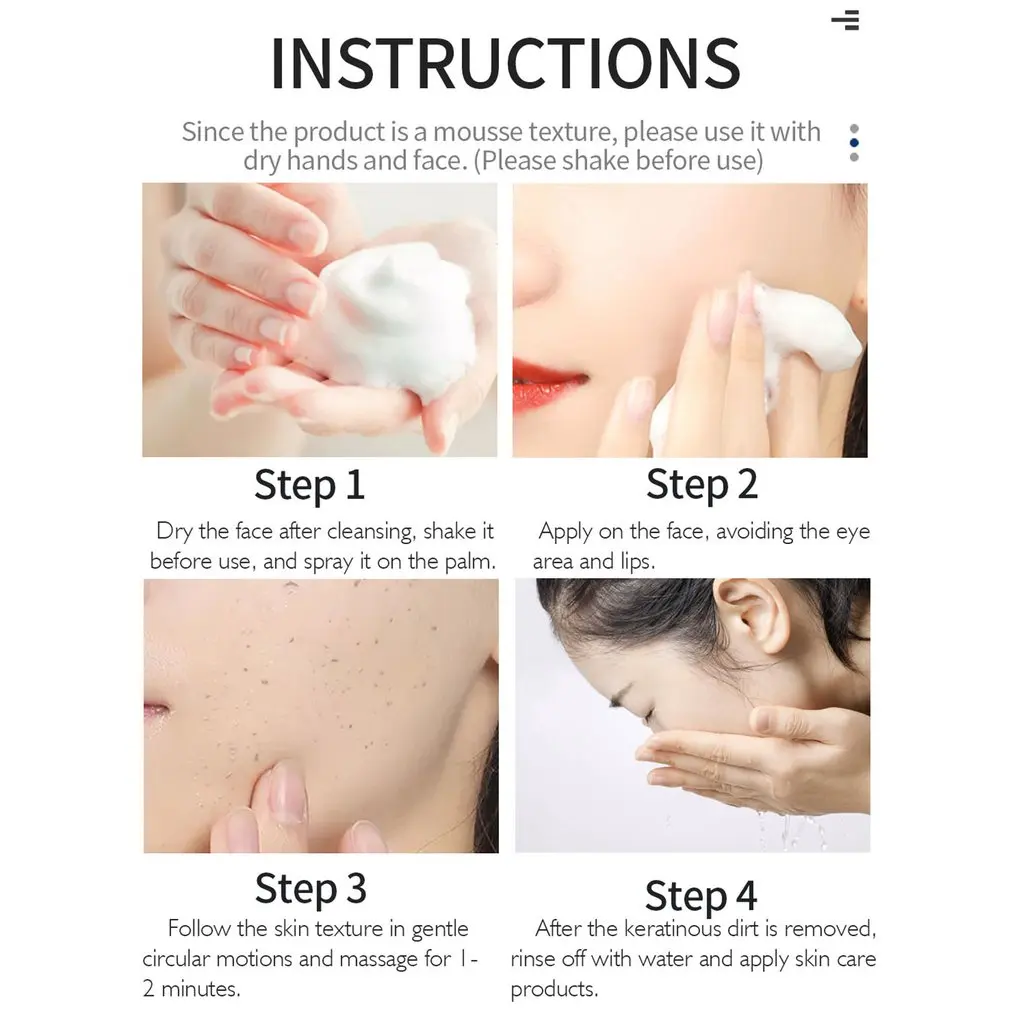 INSTRUCTIONS

Since the product is a mousse texture, please use it with dry hands and face. (Please shake before use)

Step 1

Dry the face after cleansing, shake it before use, and spray it on the palm.

Step 2

Apply on the face, avoiding the eye area and lips.

Step 3

Follow the skin texture in gentle circular motions and massage for 1-2 minutes.

Step 4

After the keratinous dirt is removed, rinse off with water and apply skin care products.