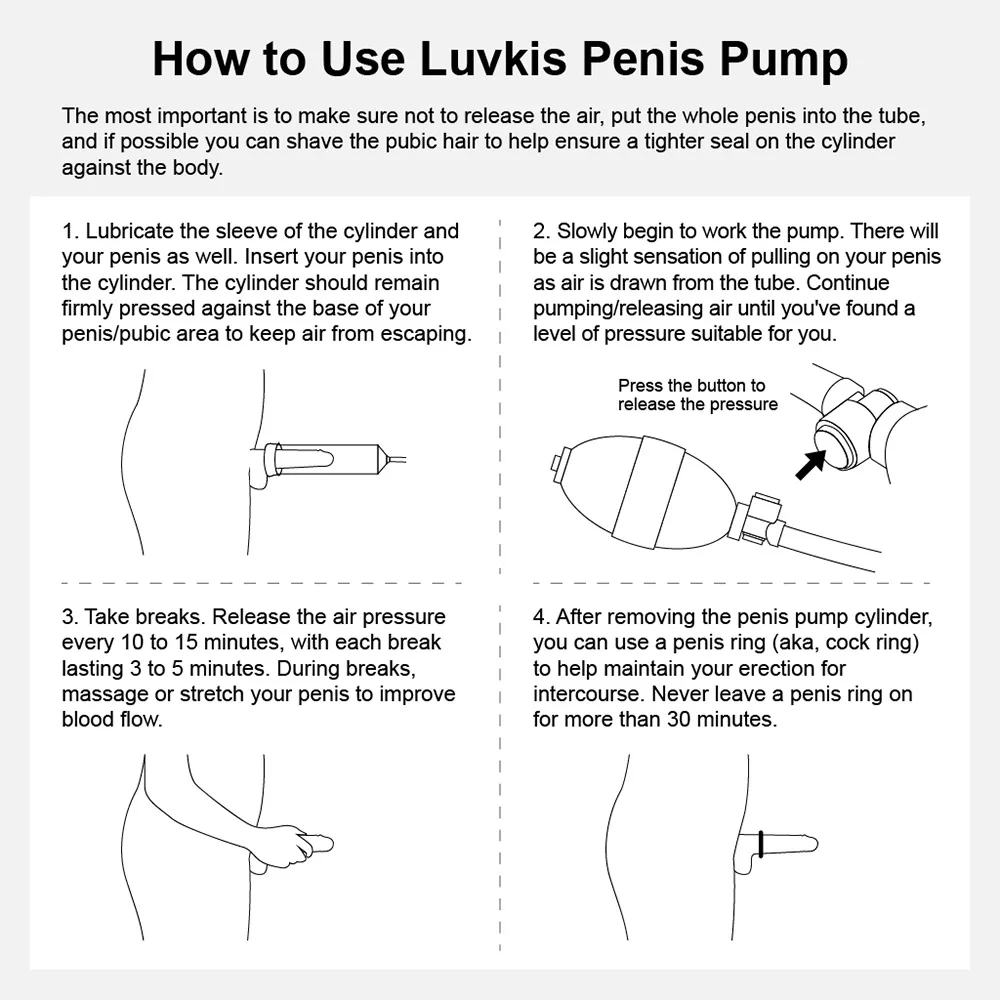 How to Use Luvkis Penis Pump

The most important is to make sure not to release the air, put the whole penis into the tube, and if possible you can shave the pubic hair to help ensure a tighter seal on the cylinder against the body.

1. Lubricate the sleeve of the cylinder and your penis as well. Insert your penis into the cylinder. The cylinder should remain firmly pressed against the base of your penis/pubic area to keep air from escaping.

2. Slowly begin to work the pump. There will be a slight sensation of pulling on your penis as air is drawn from the tube. Continue pumping/releasing air until you've found a level of pressure suitable for you.

Press the button to release the pressure

3. Take breaks. Release the air pressure every 10 to 15 minutes, with each break lasting 3 to 5 minutes. During breaks, massage or stretch your penis to improve blood flow.

4. After removing the penis pump cylinder, you can use a penis ring (aka, cock ring) to help maintain your erection for intercourse. Never leave a penis ring on for more than 30 minutes.