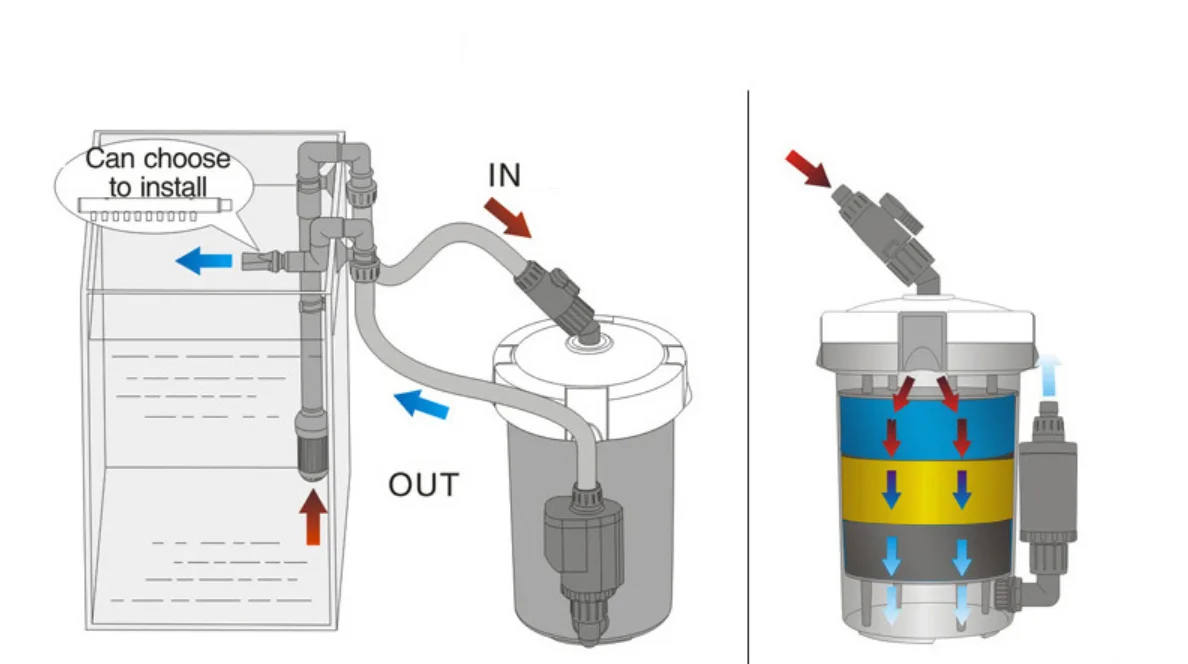 Can choose to install

IN

OUT