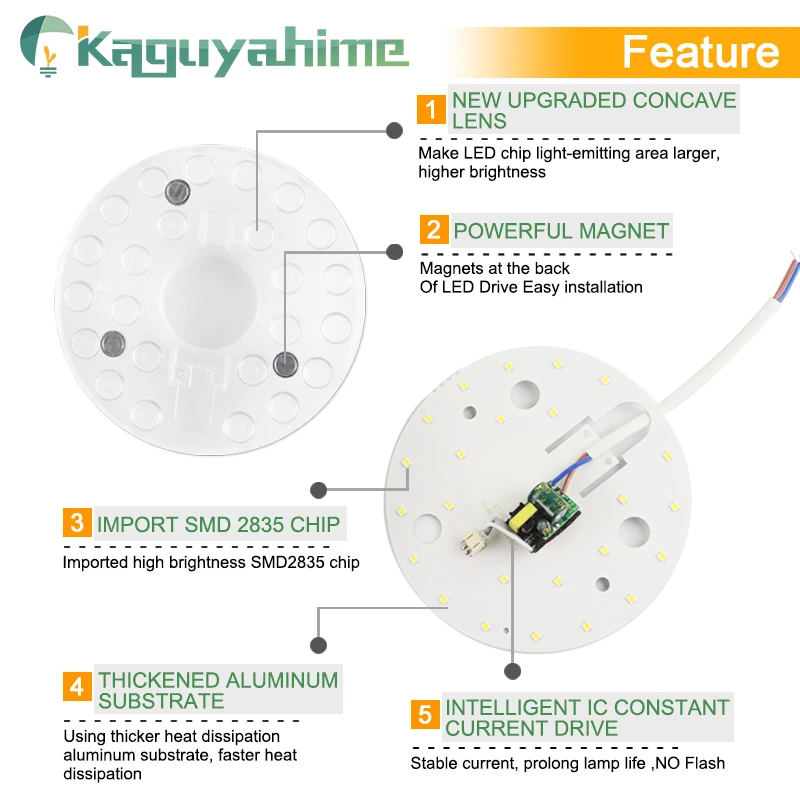 Kaguyahime

Feature

1 NEW UPGRADED CONCAVE LENS

Make LED chip light-emitting area larger, higher brightness

2 POWERFUL MAGNET

Magnets at the back
Of LED Drive Easy installation

3 IMPORT SMD 2835 CHIP

Imported high brightness SMD2835 chip

4 THICKENED ALUMINUM SUBSTRATE

Using thicker heat dissipation aluminum substrate, faster heat dissipation

5 INTELLIGENT IC CONSTANT CURRENT DRIVE

Stable current, prolong lamp life ,NO Flash