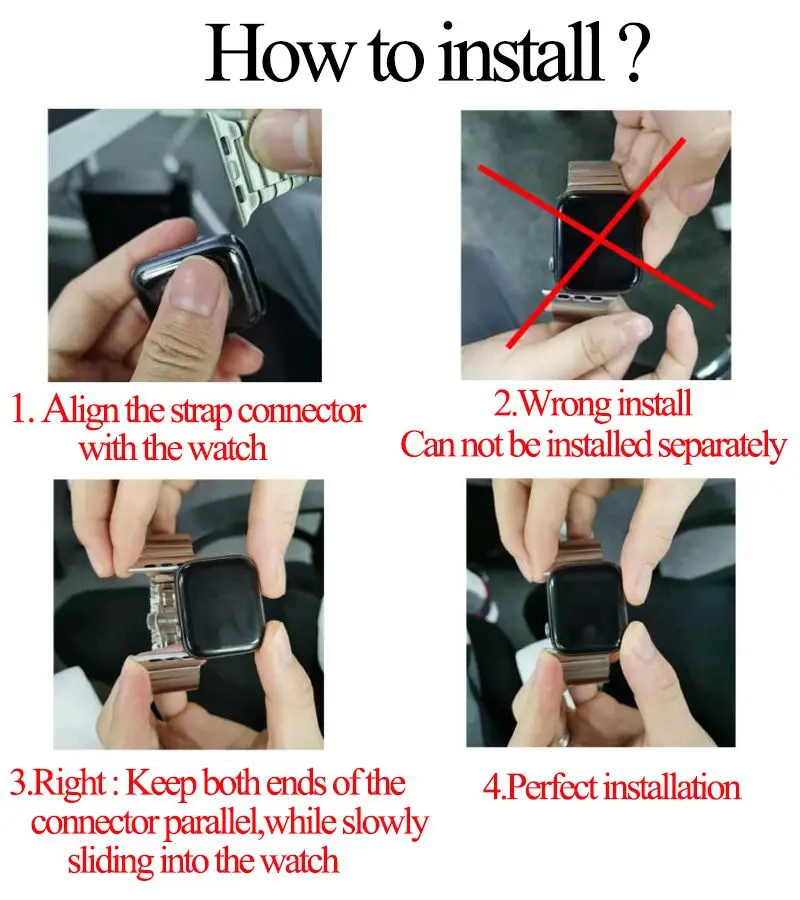 How to install ?

1. Align the strap connector with the watch

2.Wrong install
Can not be installed separately

3.Right : Keep both ends of the connector parallel,while slowly sliding into the watch

4.Perfect installation