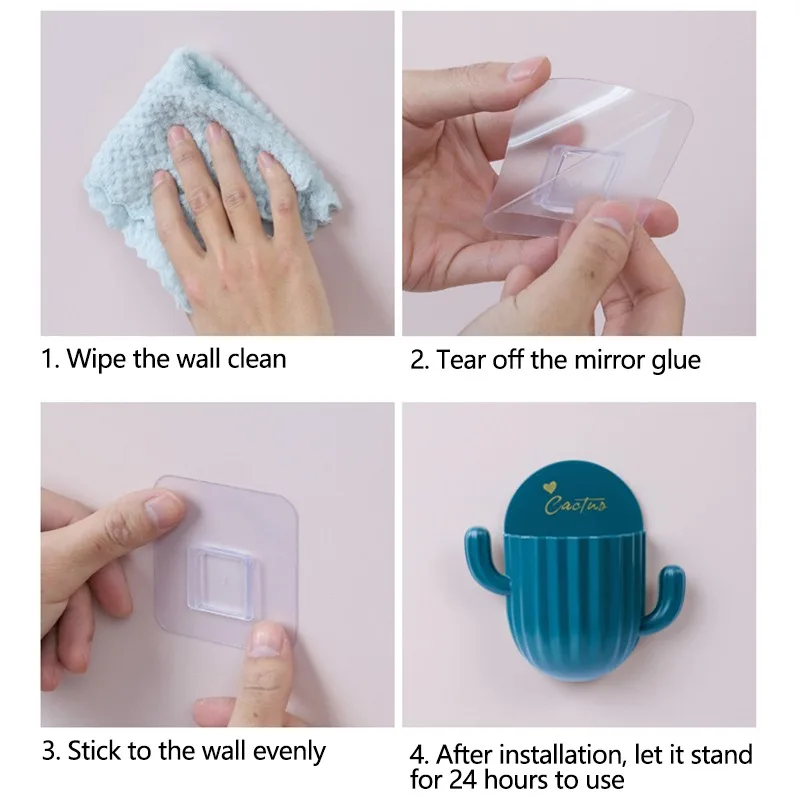 1. Wipe the wall clean

2. Tear off the mirror glue

3. Stick to the wall evenly

Cactus

4. After installation, let it stand for 24 hours to use