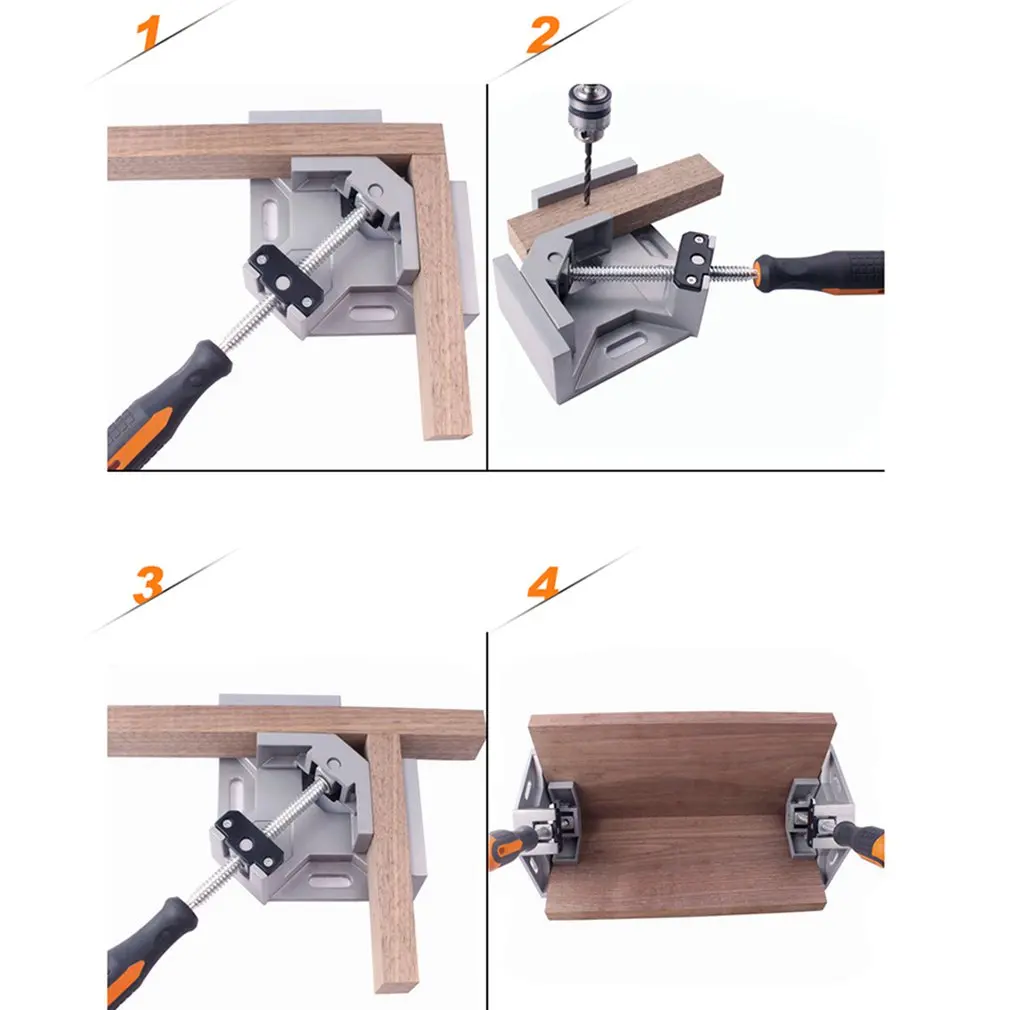 1

2

3

4