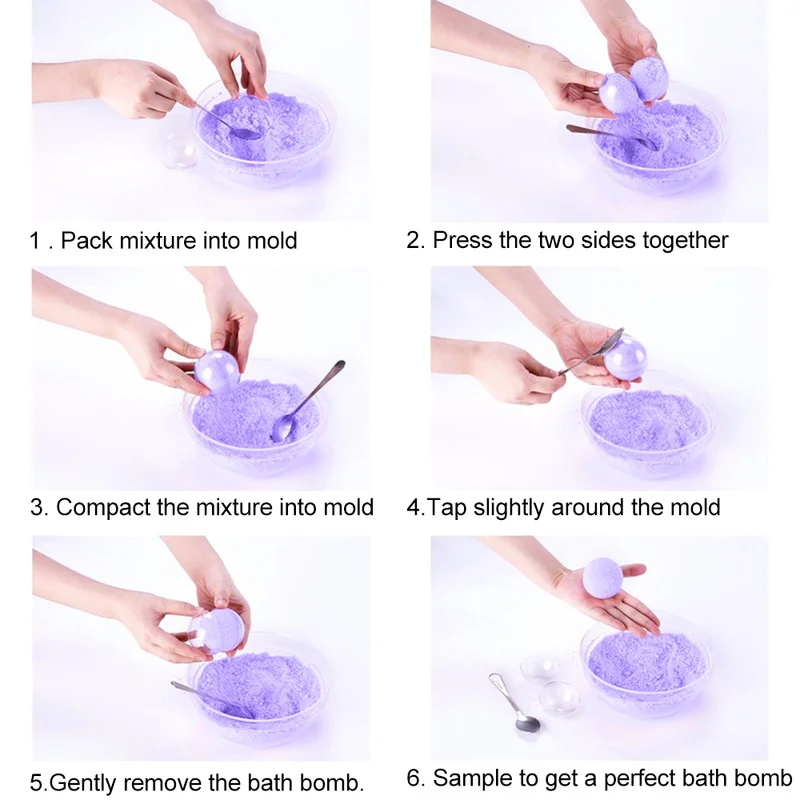 1 . Pack mixture into mold

2. Press the two sides together

3. Compact the mixture into mold

4.Tap slightly around the mold

5.Gently remove the bath bomb.

6. Sample to get a perfect bath bomb