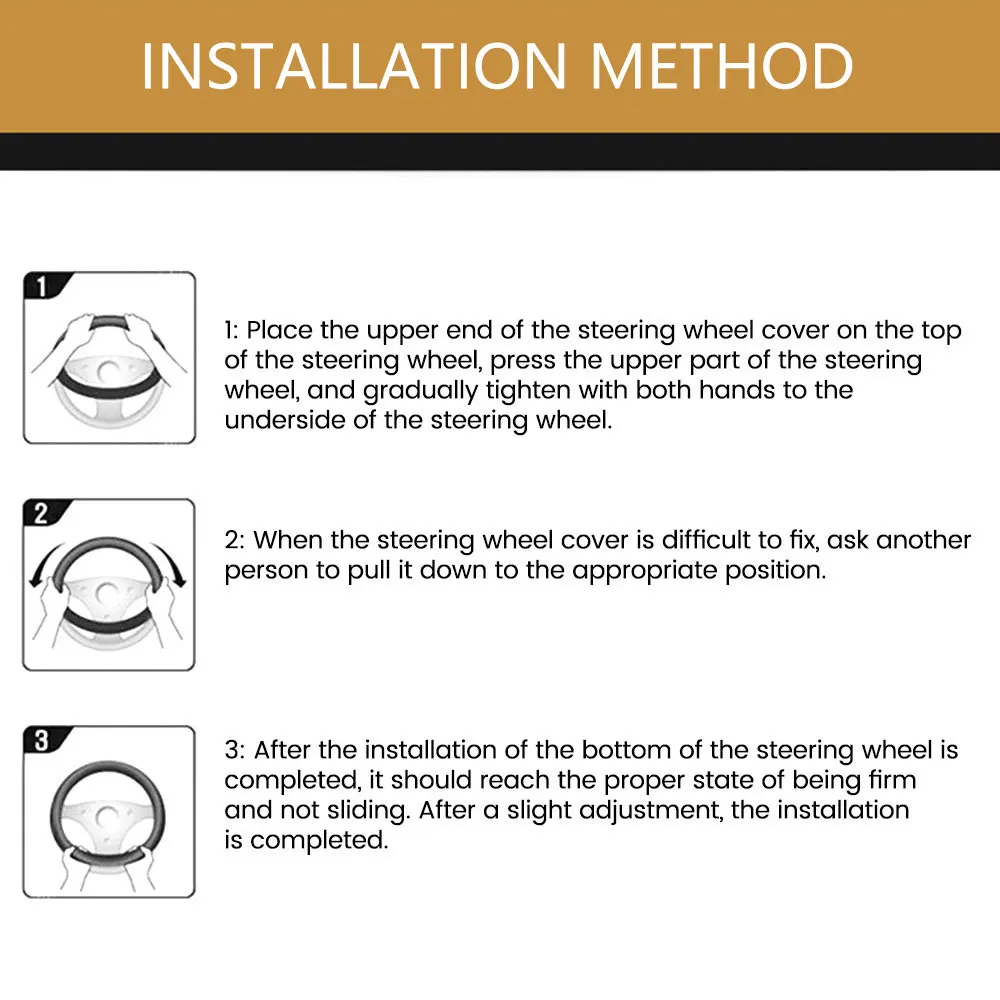 INSTALLATION METHOD

1

1: Place the upper end of the steering wheel cover on the top of the steering wheel, press the upper part of the steering wheel, and gradually tighten with both hands to the underside of the steering wheel.

2

2: When the steering wheel cover is difficult to fix, ask another person to pull it down to the appropriate position.

3

3: After the installation of the bottom of the steering wheel is completed, it should reach the proper state of being firm and not sliding. After a slight adjustment, the installation is completed.