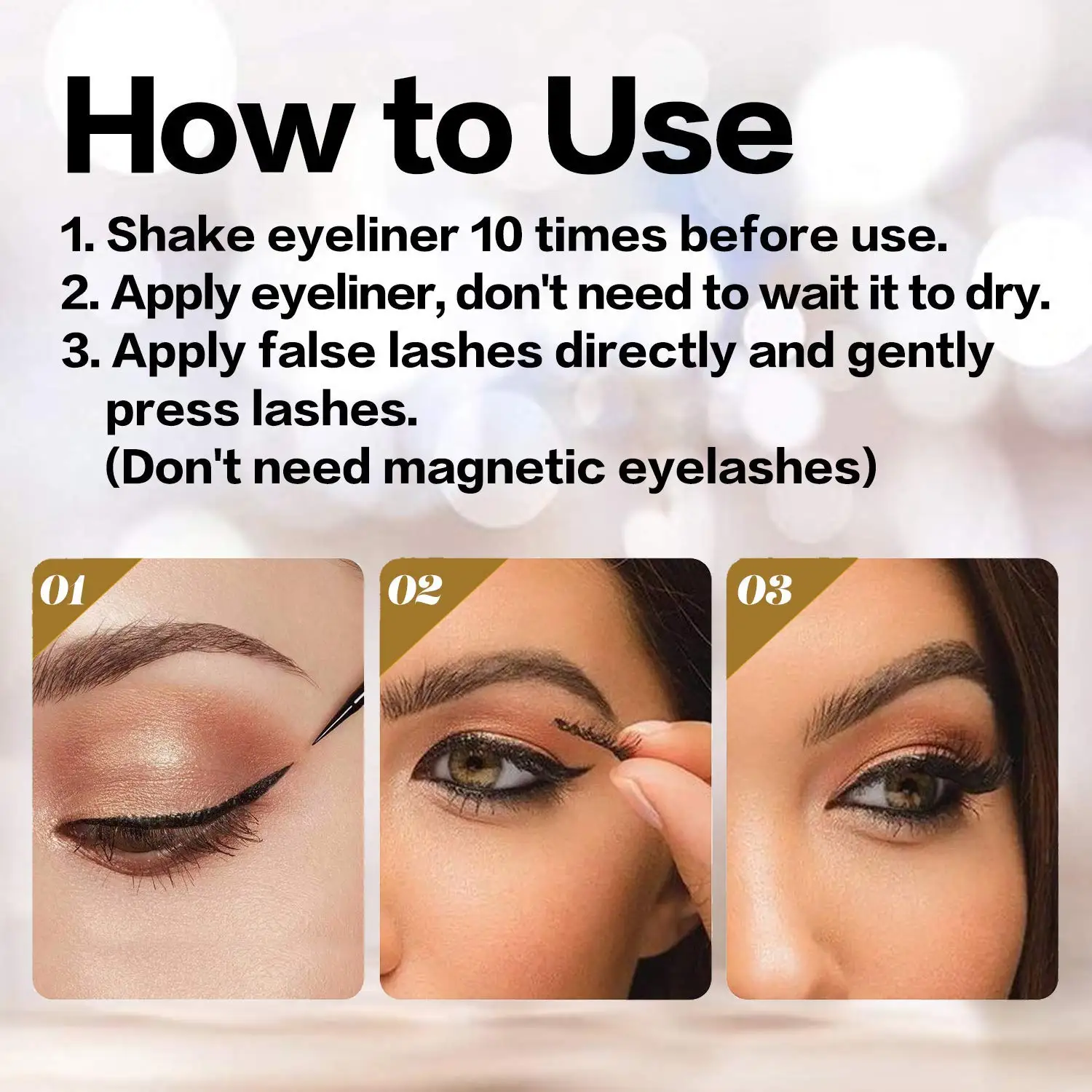 How to Use

1. Shake eyeliner 10 times before use.
2. Apply eyeliner, don't need to wait it to dry.
3. Apply false lashes directly and gently press lashes.
(Don't need magnetic eyelashes)

01

02

03