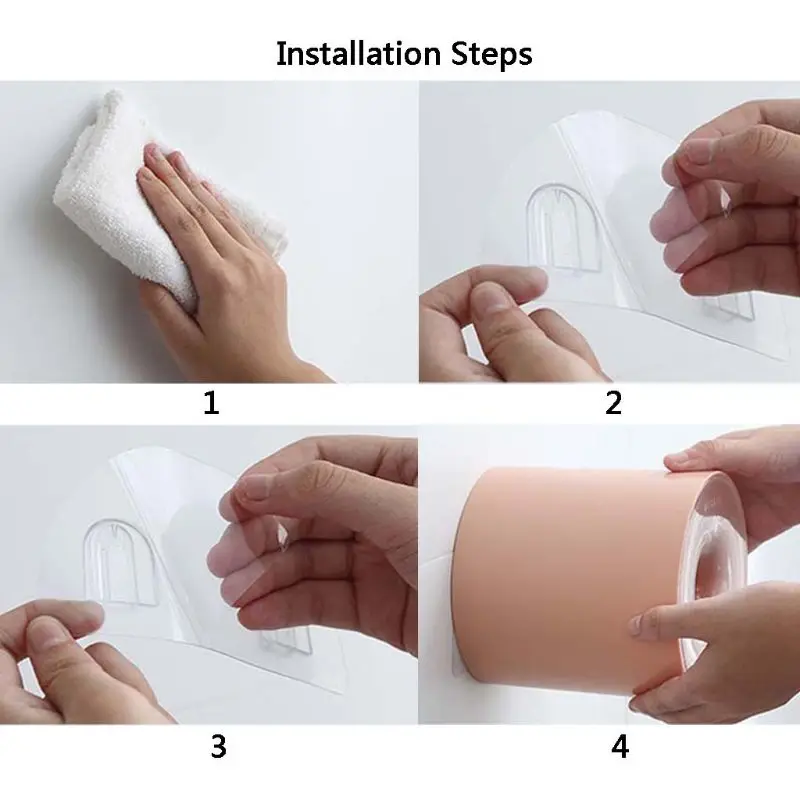 Installation Steps

1

2

3

4