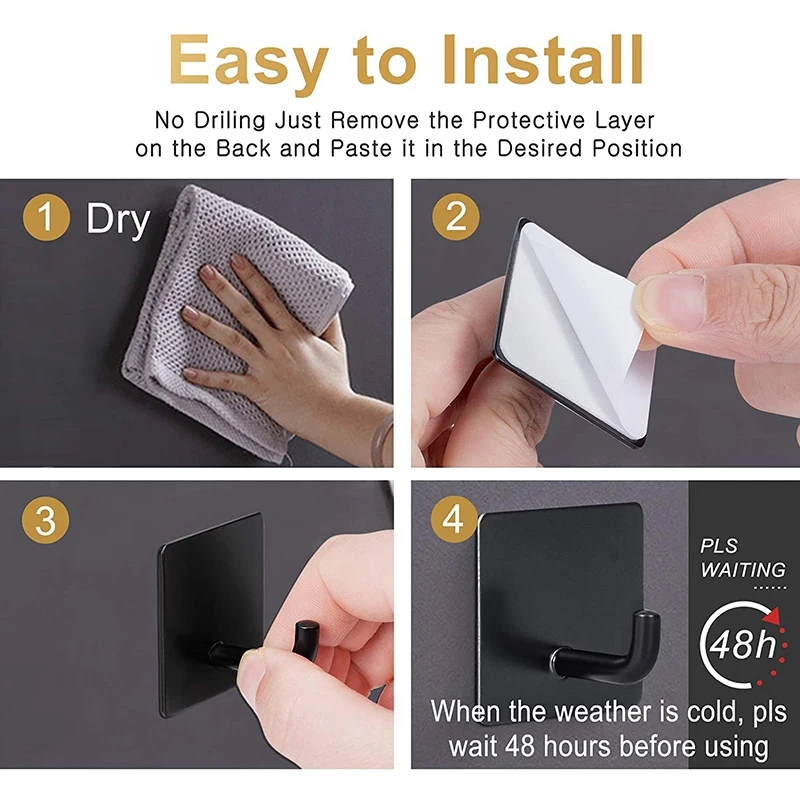 Easy to Install

No Driling Just Remove the Protective Layer on the Back and Paste it in the Desired Position

1 Dry

2

3

4

PLS WAITING

48h

When the weather is cold, pls wait 48 hours before using