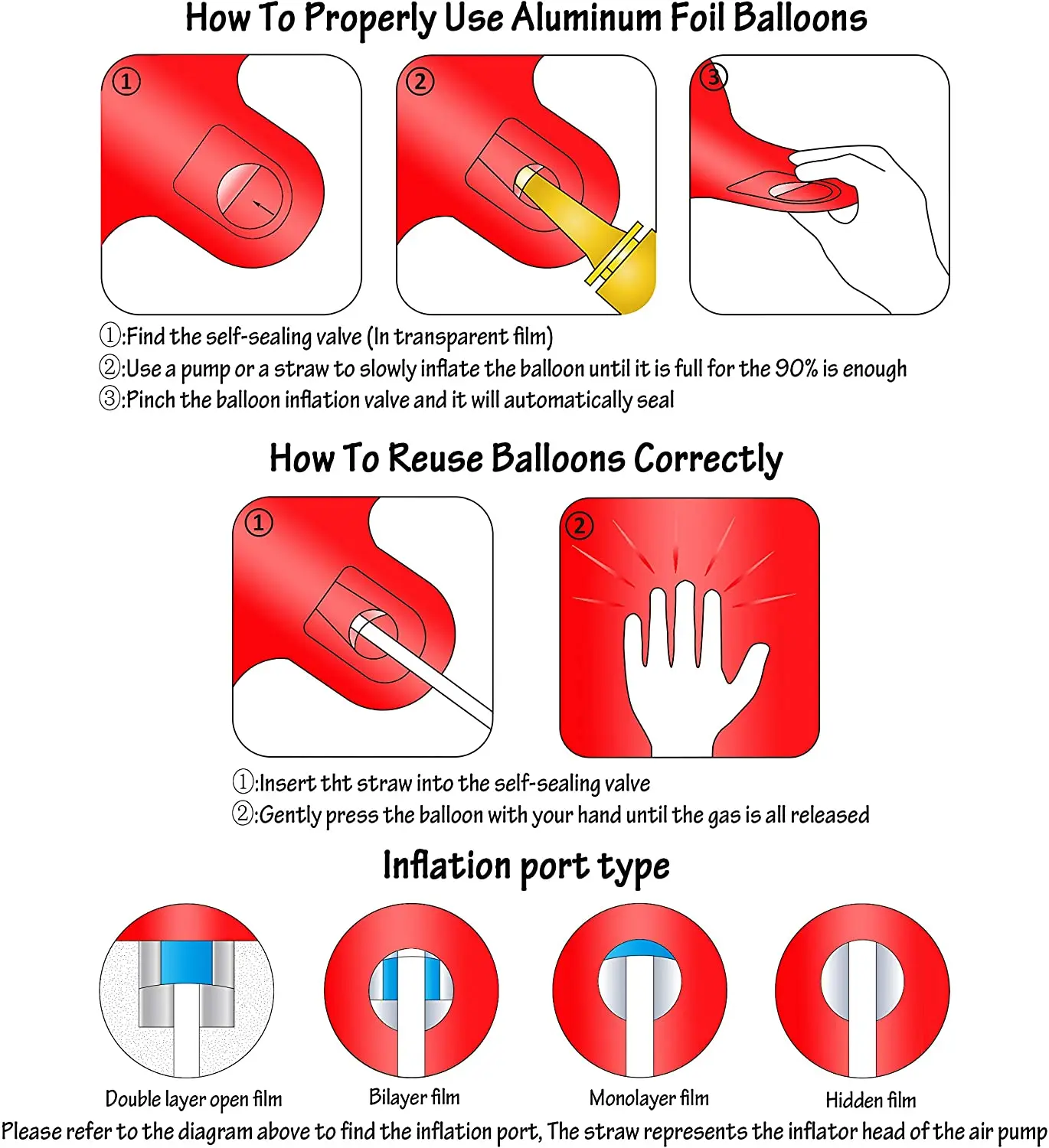 How To Properly Use Aluminum Foil Balloons

①

②

③

①:Find the self-sealing valve (In transparent film)
②:Use a pump or a straw to slowly inflate the balloon until it is full for the 90% is enough
③:Pinch the balloon inflation valve and it will automatically seal

How To Reuse Balloons Correctly

①

②

①:Insert tht straw into the self-sealing valve
②:Gently press the balloon with your hand until the gas is all released

Inflation port type

Double layer open film

Bilayer film

Monolayer film

Hidden film

Please refer to the diagram above to find the inflation port, The straw represents the inflator head of the air pump