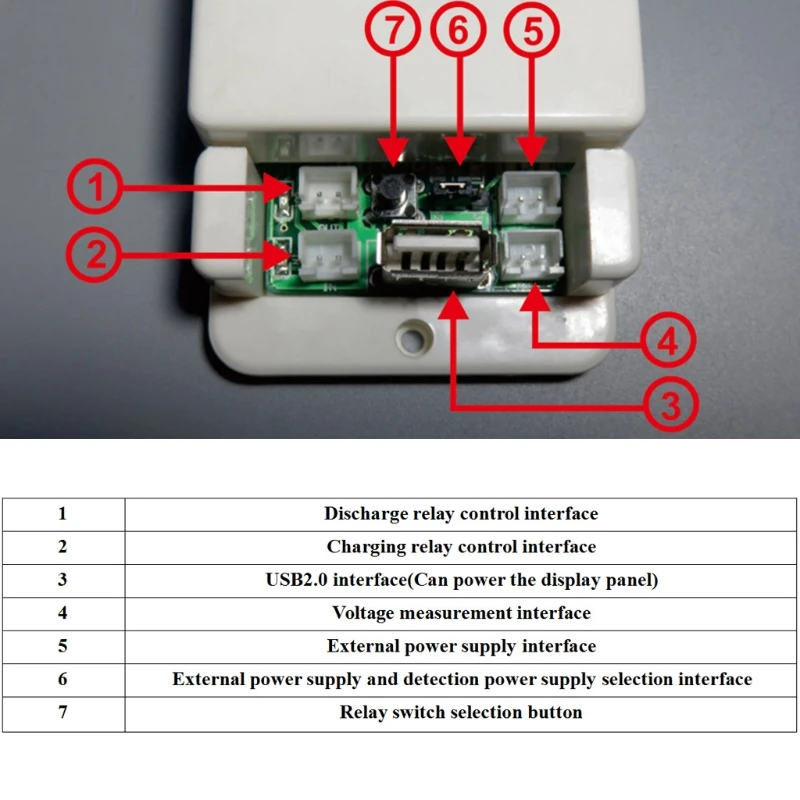 7 6 5
1
2
4
3

| 1 | Discharge relay control interface |
|---|---|
| 2 | Charging relay control interface |
| 3 | USB2.0 interface(Can power the display panel) |
| 4 | Voltage measurement interface |
| 5 | External power supply interface |
| 6 | External power supply and detection power supply selection interface |
| 7 | Relay switch selection button |