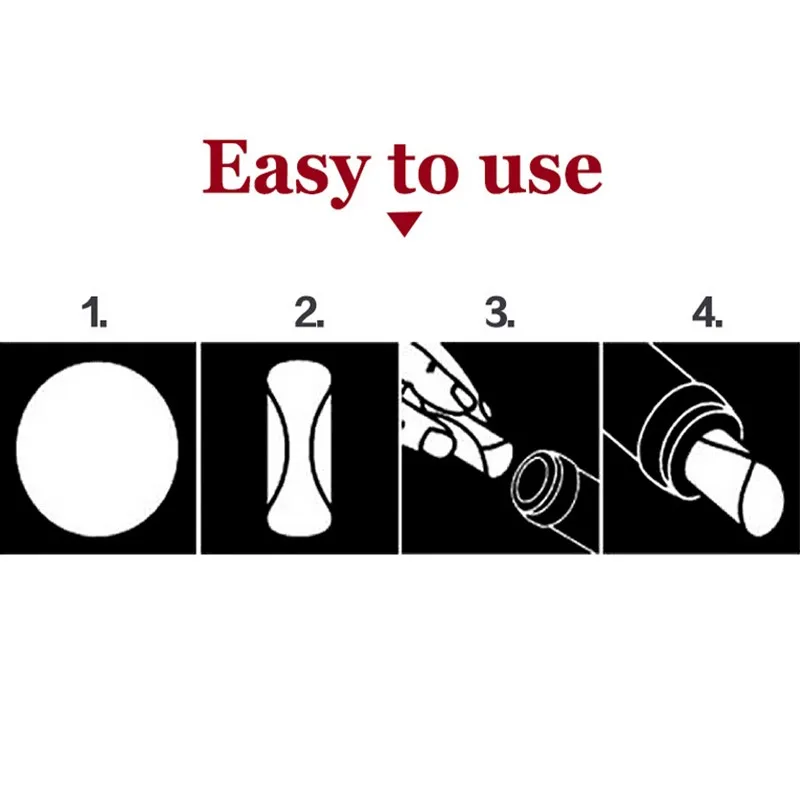 Easy to use

1.

2.

3.

4.