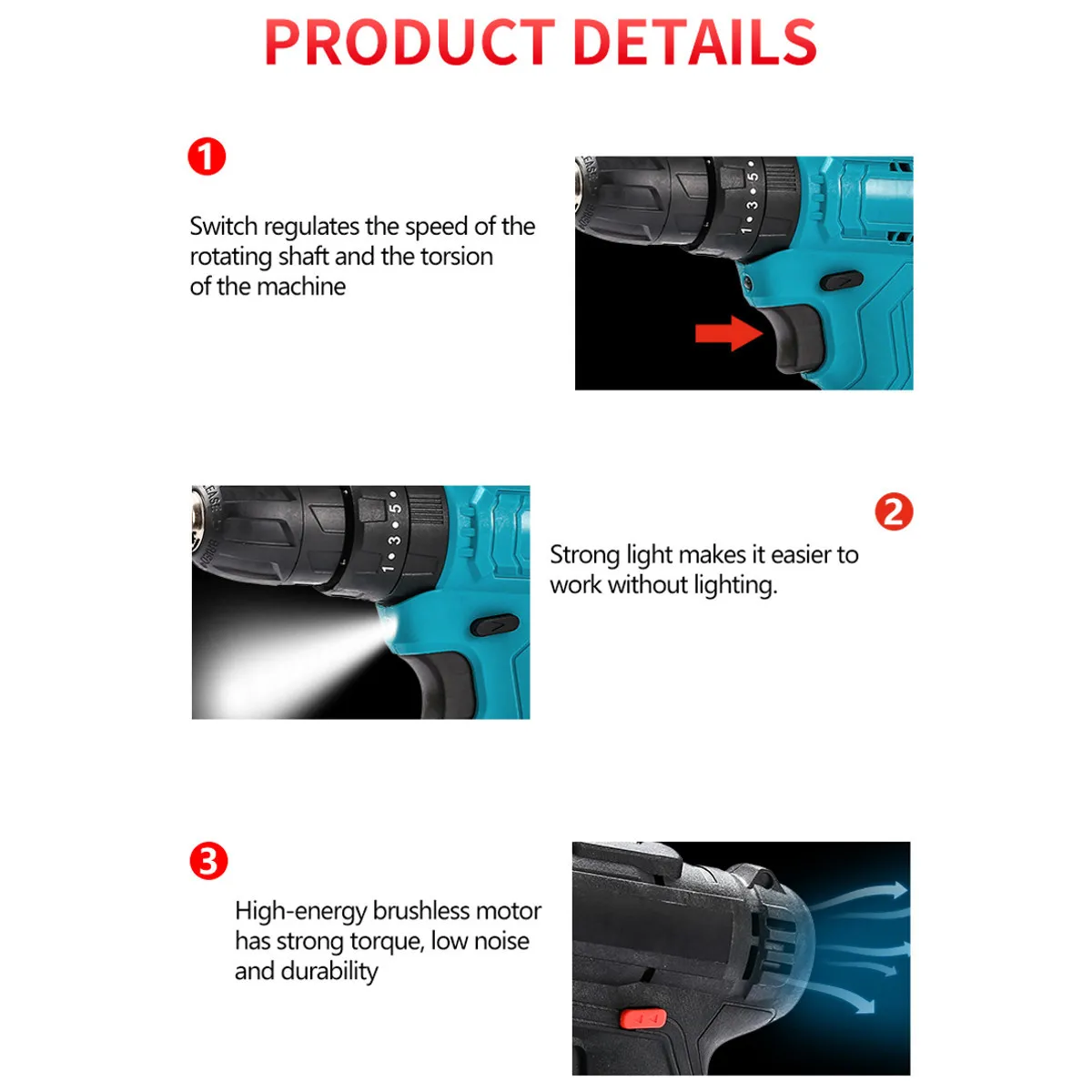 PRODUCT DETAILS

1

Switch regulates the speed of the rotating shaft and the torsion of the machine

1 • 3 • 5 •

1 • 3 • 5 •

2

Strong light makes it easier to work without lighting.

3

High-energy brushless motor has strong torque, low noise and durability