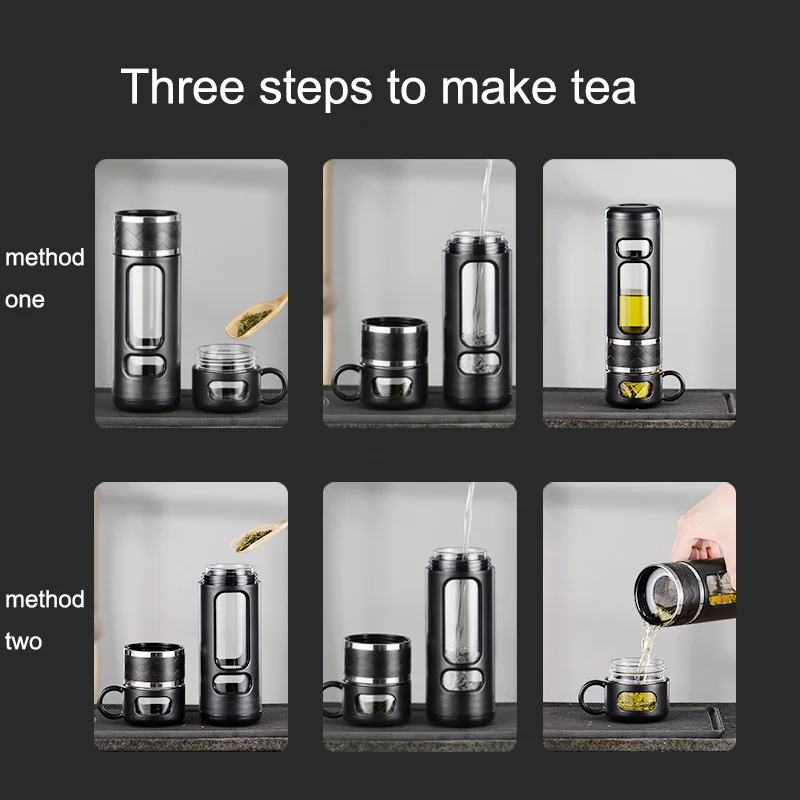 Three steps to make tea

method one

method two