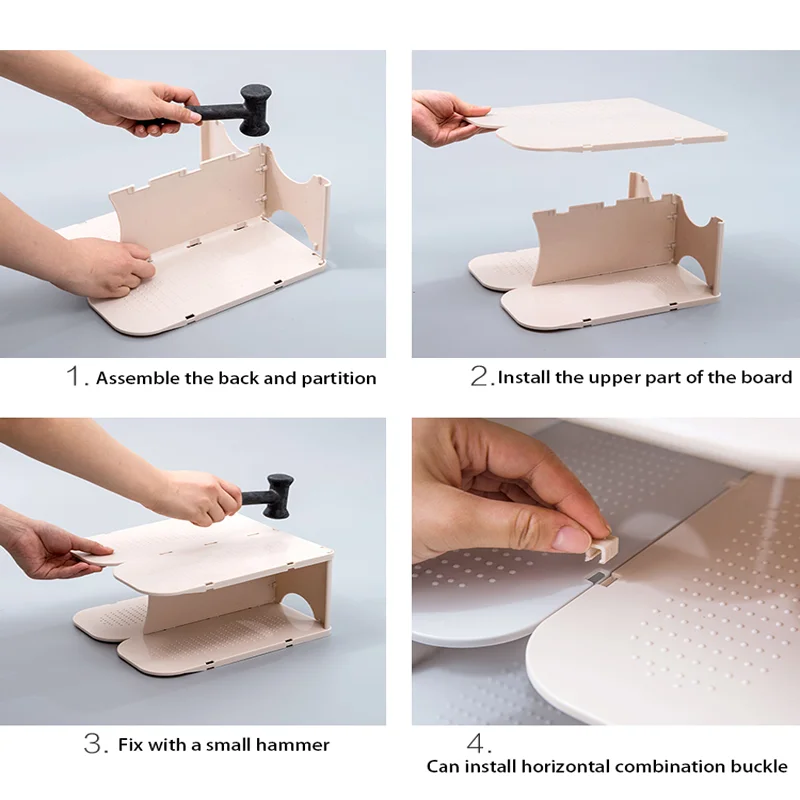 1. Assemble the back and partition

2. Install the upper part of the board

3. Fix with a small hammer

4.
Can install horizontal combination buckle