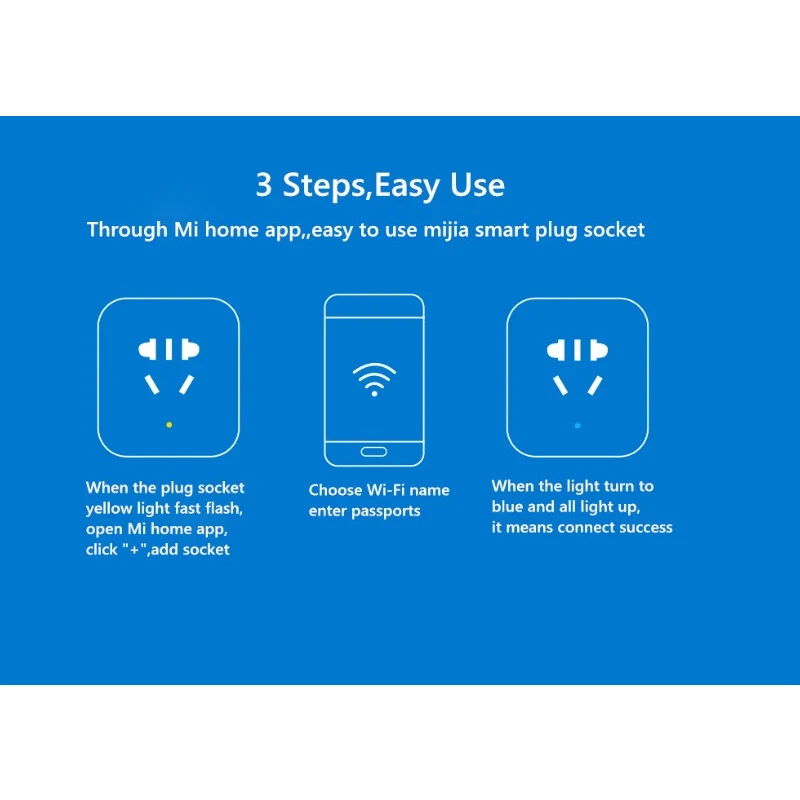 3 Steps,Easy Use

Through Mi home app,,easy to use mijia smart plug socket

When the plug socket yellow light fast flash, open Mi home app, click "+",add socket

Choose Wi-Fi name enter passports

When the light turn to blue and all light up, it means connect success