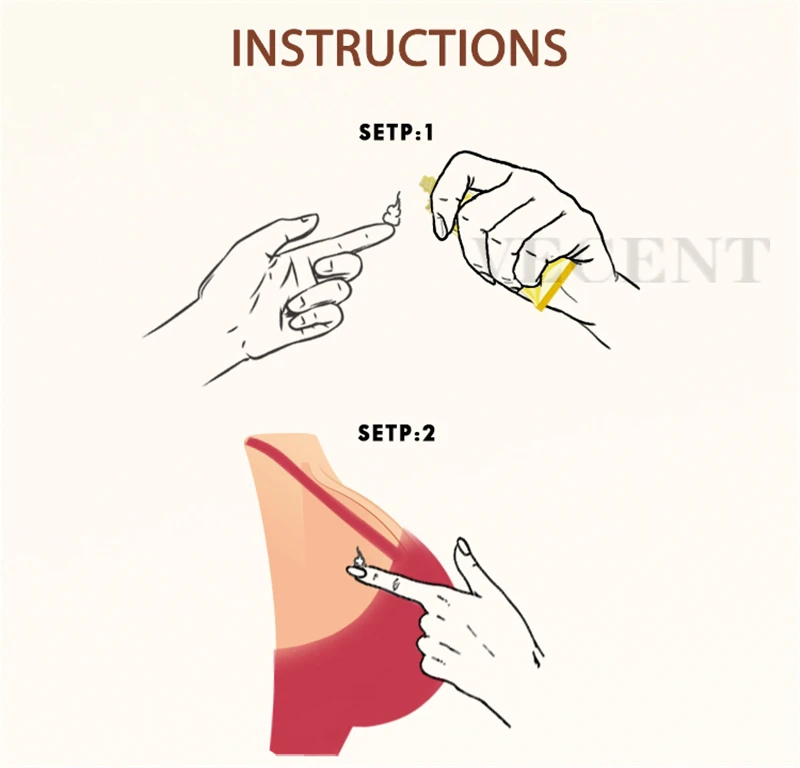 INSTRUCTIONS

SETP:1

VECENT

SETP:2