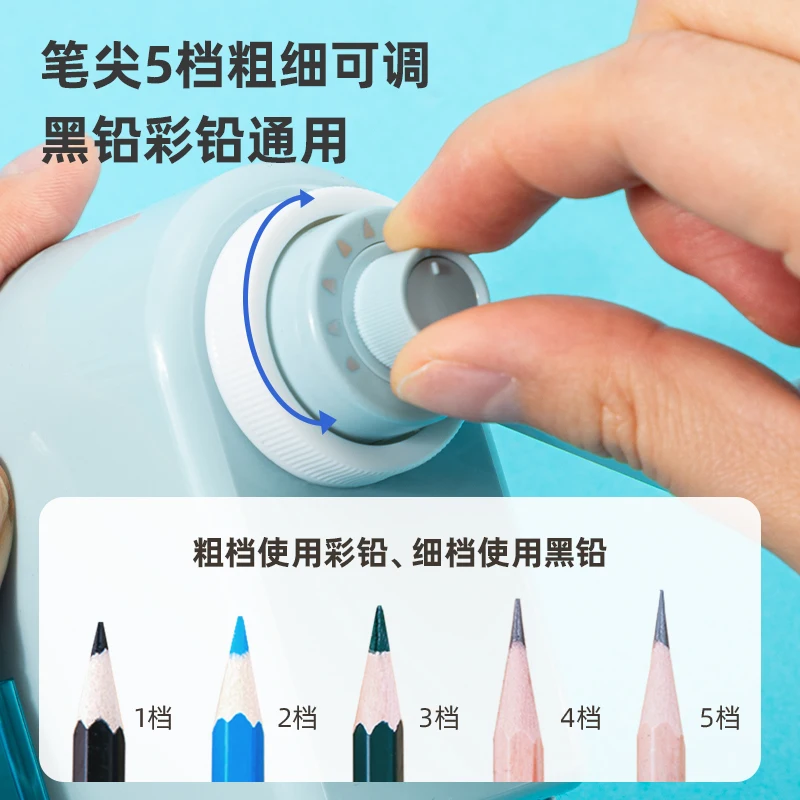 笔尖5档粗细可调
黑铅彩铅通用

粗档使用彩铅、细档使用黑铅

1档
2档
3档
4档
5档