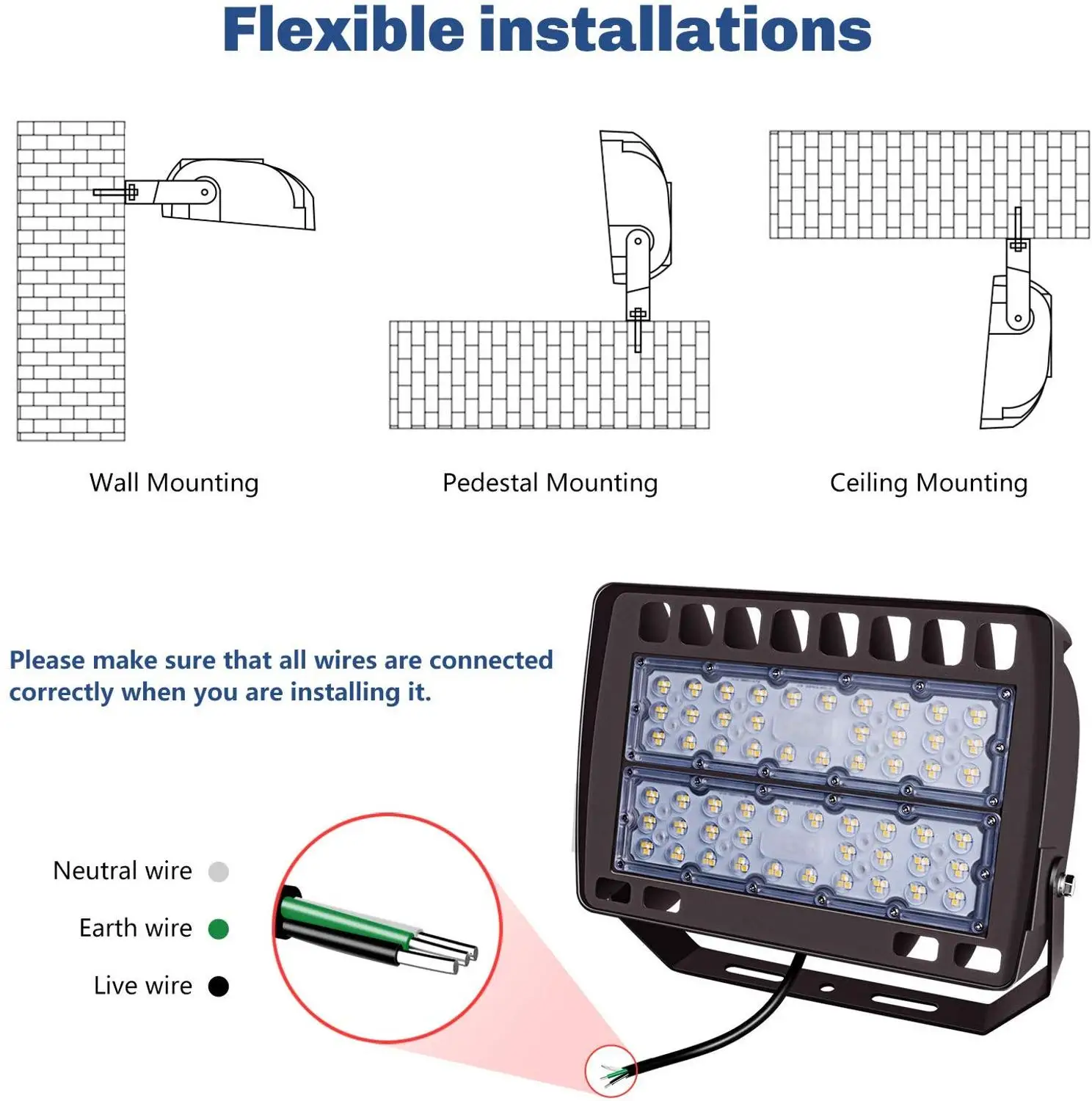 Flexible installations

Wall Mounting

Pedestal Mounting

Ceiling Mounting

Please make sure that all wires are connected correctly when you are installing it.

Neutral wire

Earth wire

Live wire