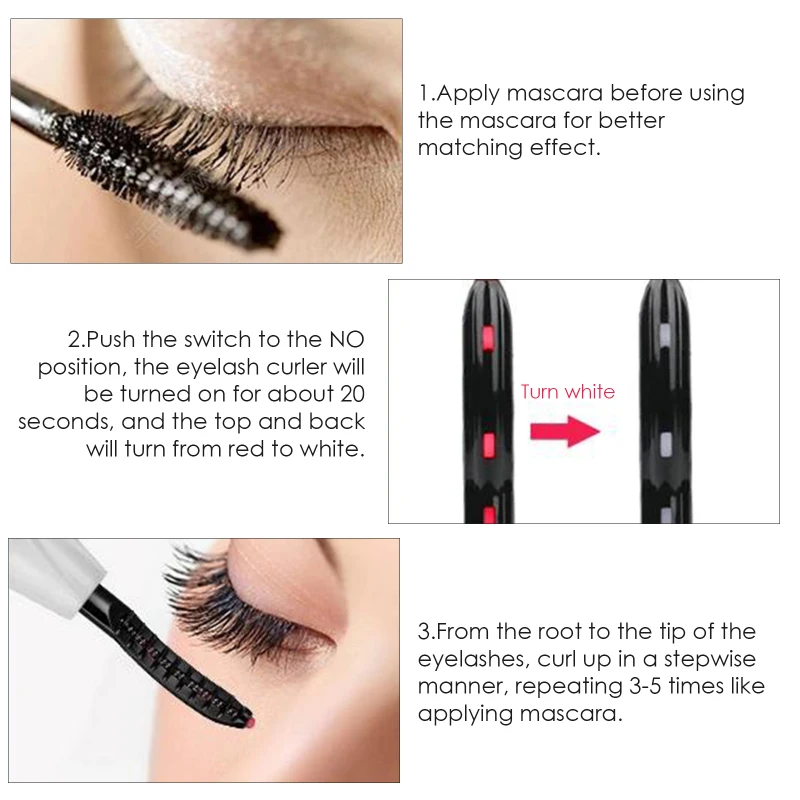 1.Apply mascara before using the mascara for better matching effect.

2.Push the switch to the NO position, the eyelash curler will be turned on for about 20 seconds, and the top and back will turn from red to white.

Turn white

3.From the root to the tip of the eyelashes, curl up in a stepwise manner, repeating 3-5 times like applying mascara.